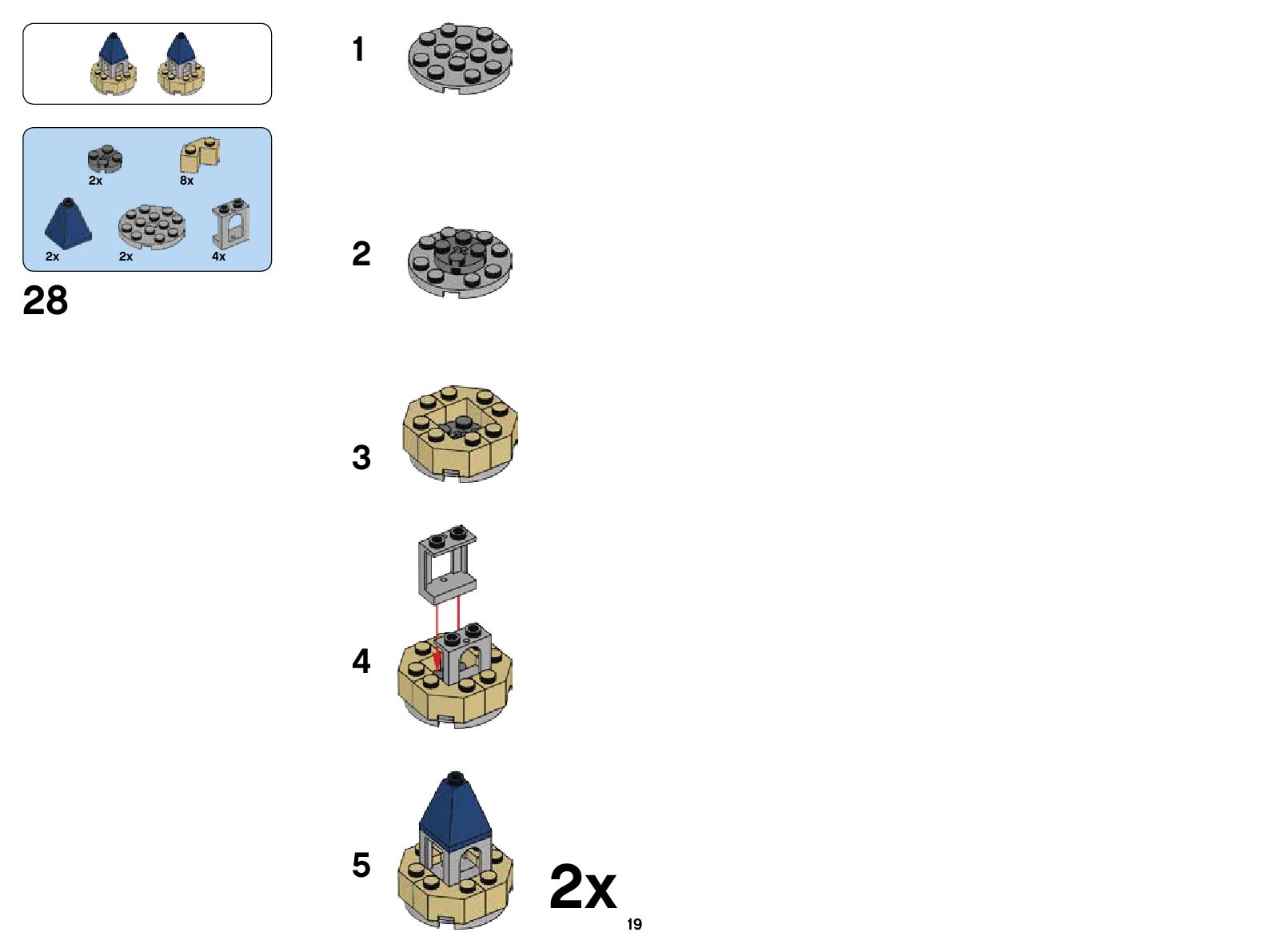 2x
8x
2x
2x
4x

28

1

2

3

4

5

2x

19