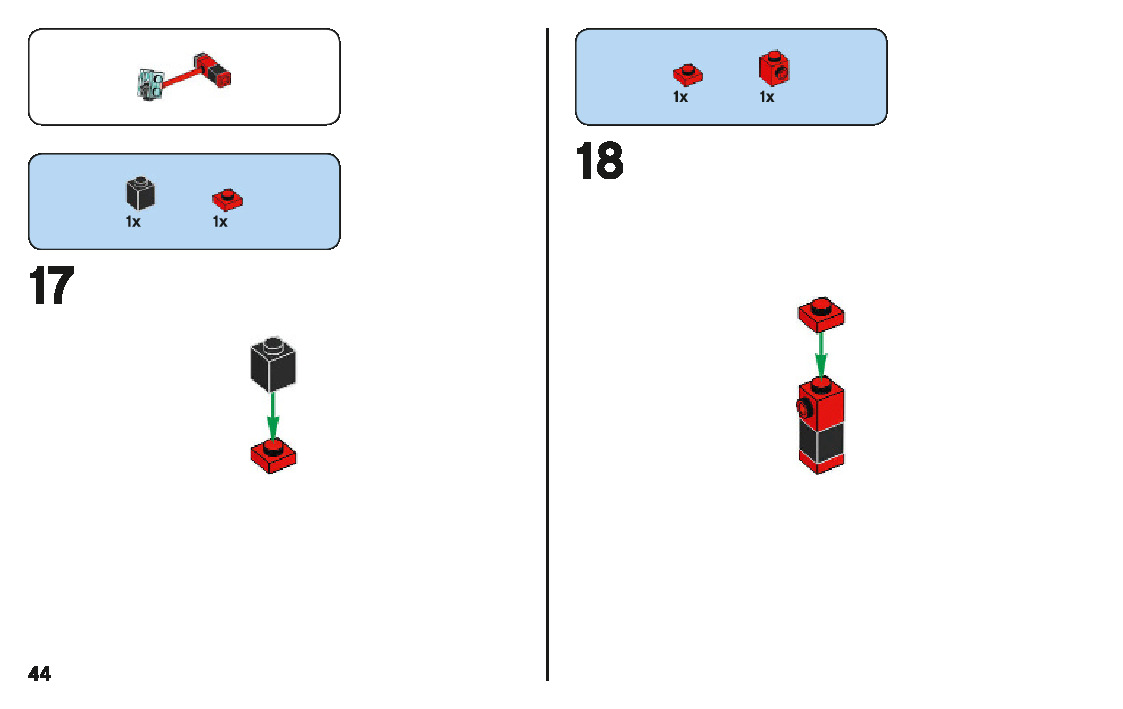 1x 1x

17

44

1x 1x

18