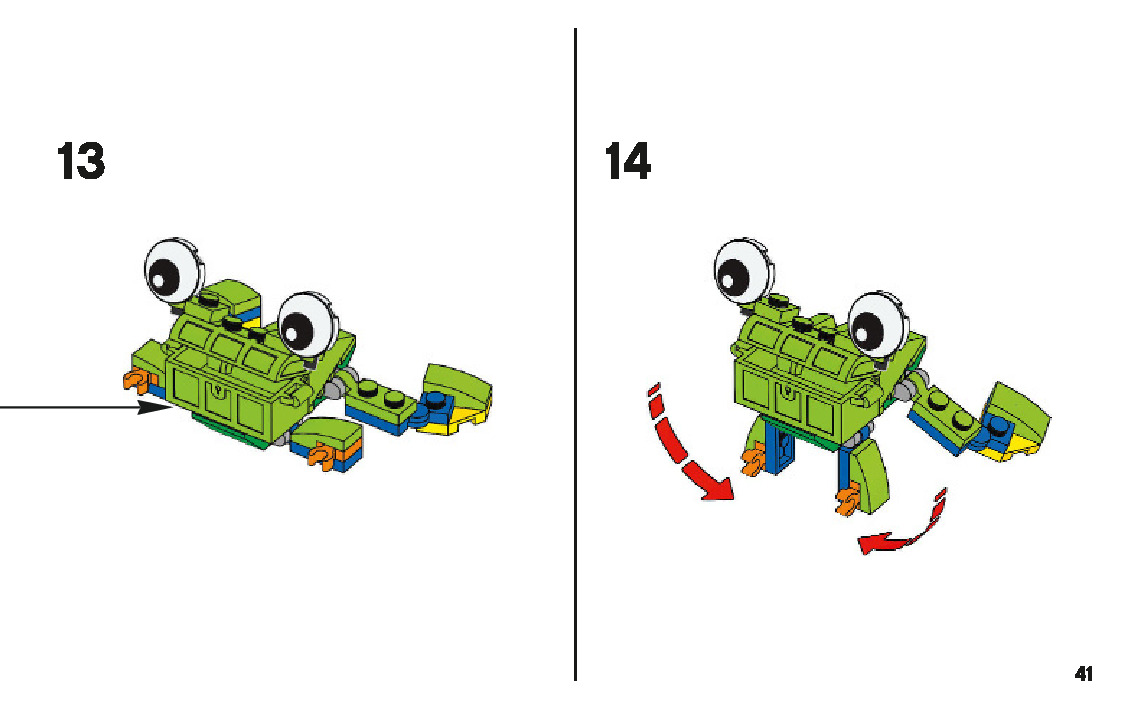 13

14

41