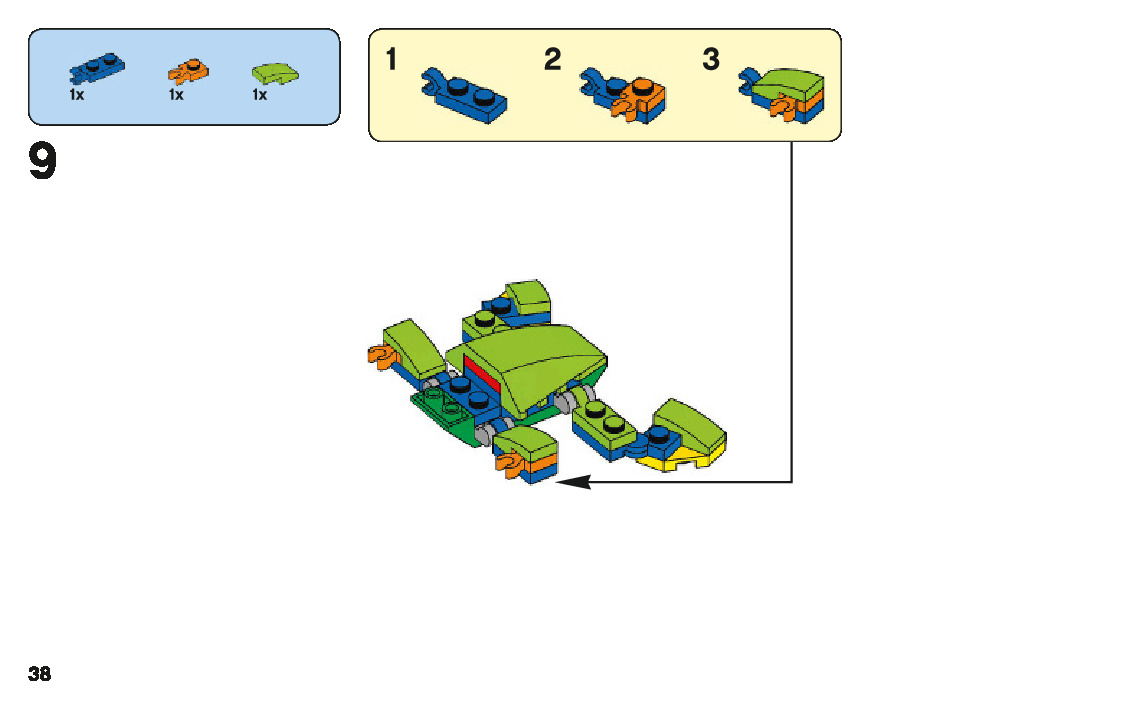 1x 1x 1x

9

1 2 3

38