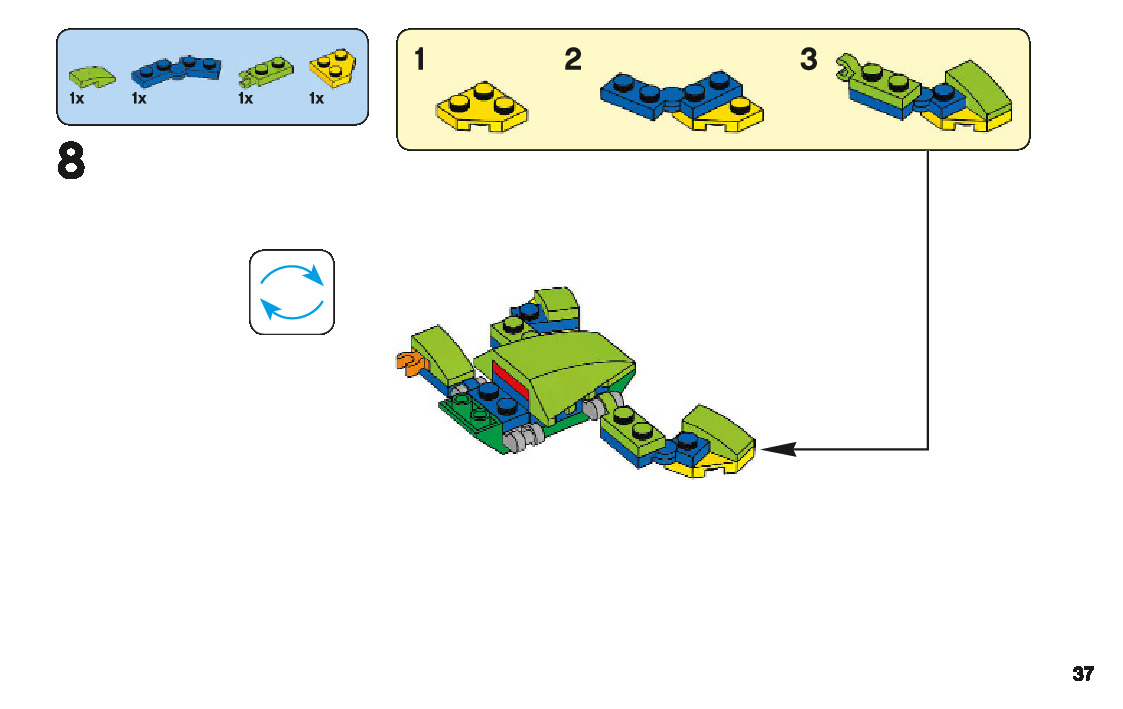 1x 1x 1x 1x

8

1

2

3

37