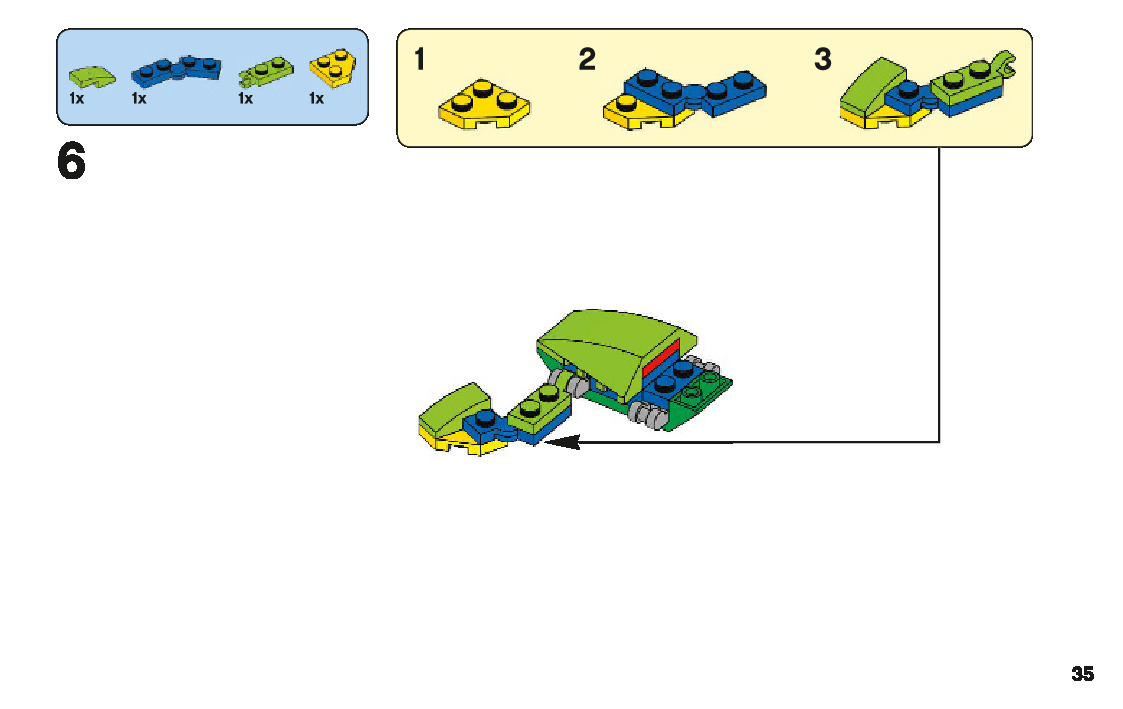 1x 1x 1x 1x

6

1

2

3

35