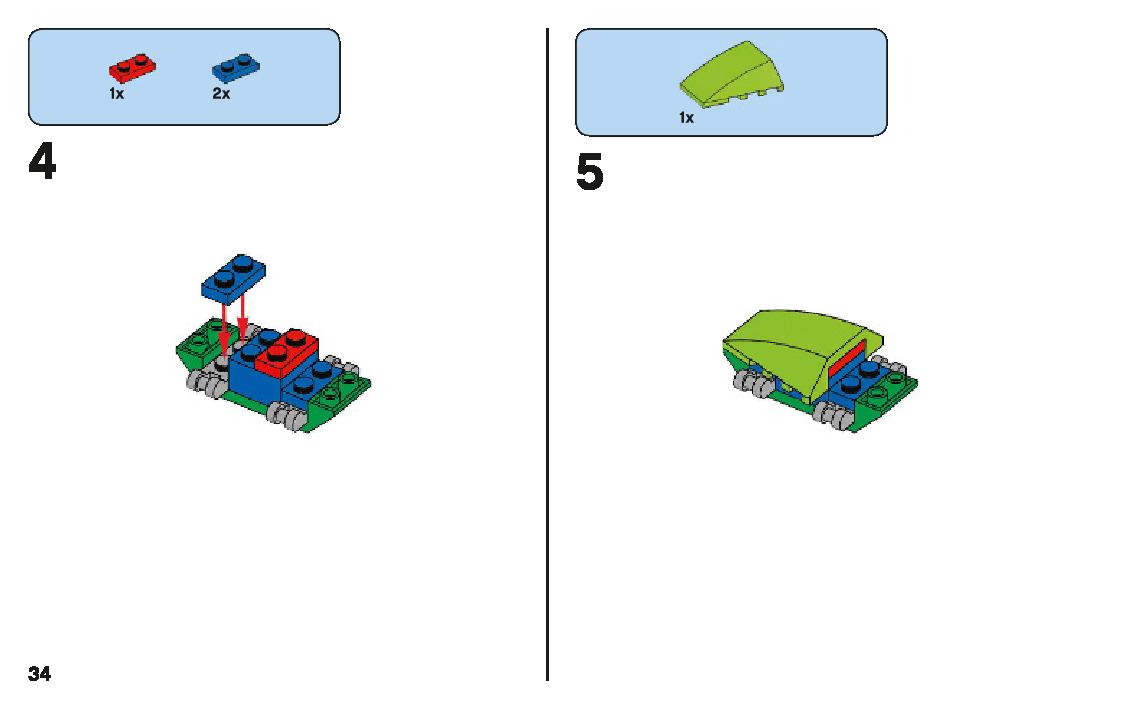 1x 2x

4

34

1x

5