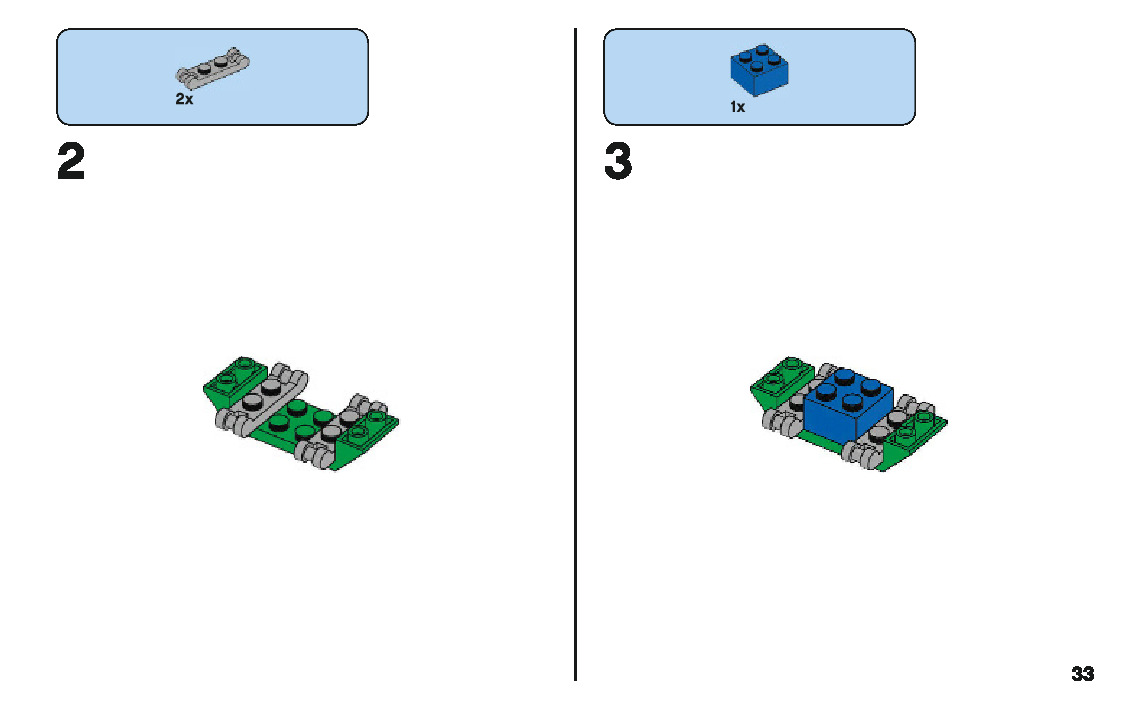 2x

2

1x

3

33