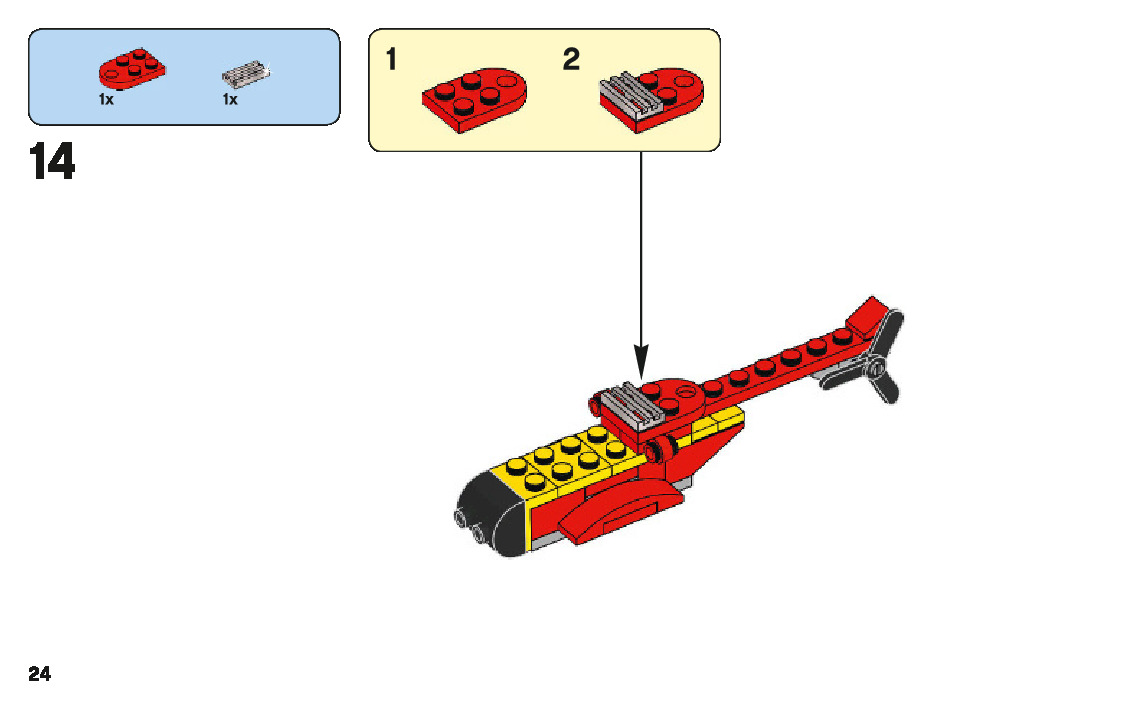 1x
1x

14

1
2

24