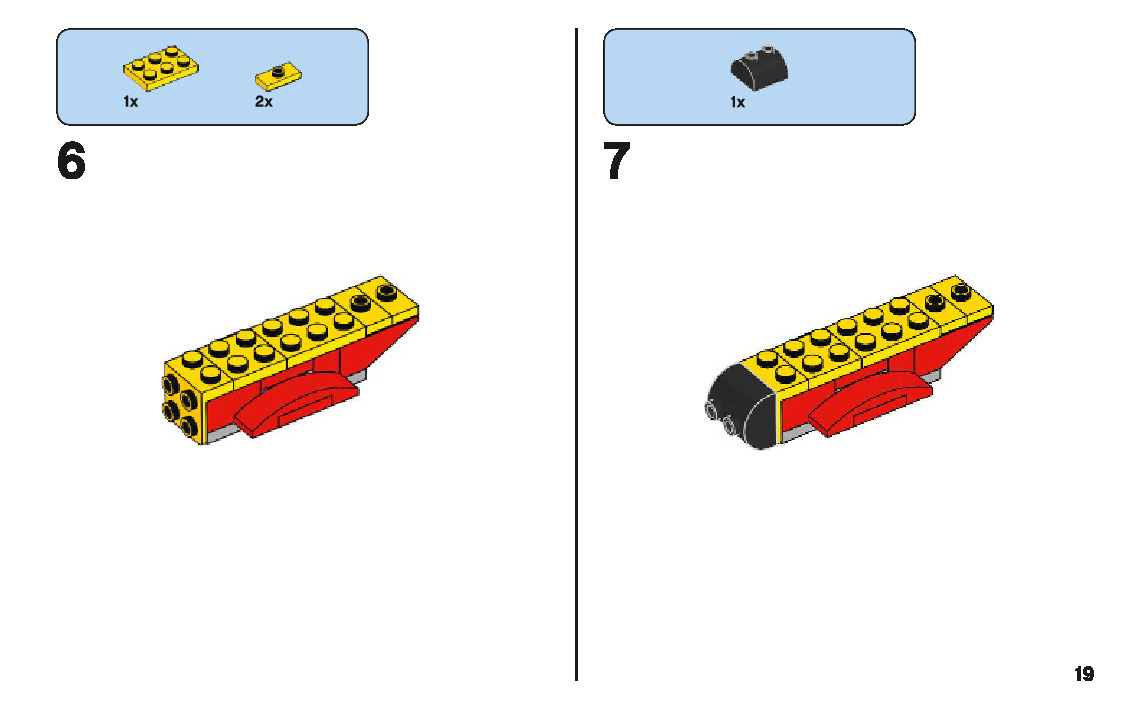 1x 2x

6

1x

7

19