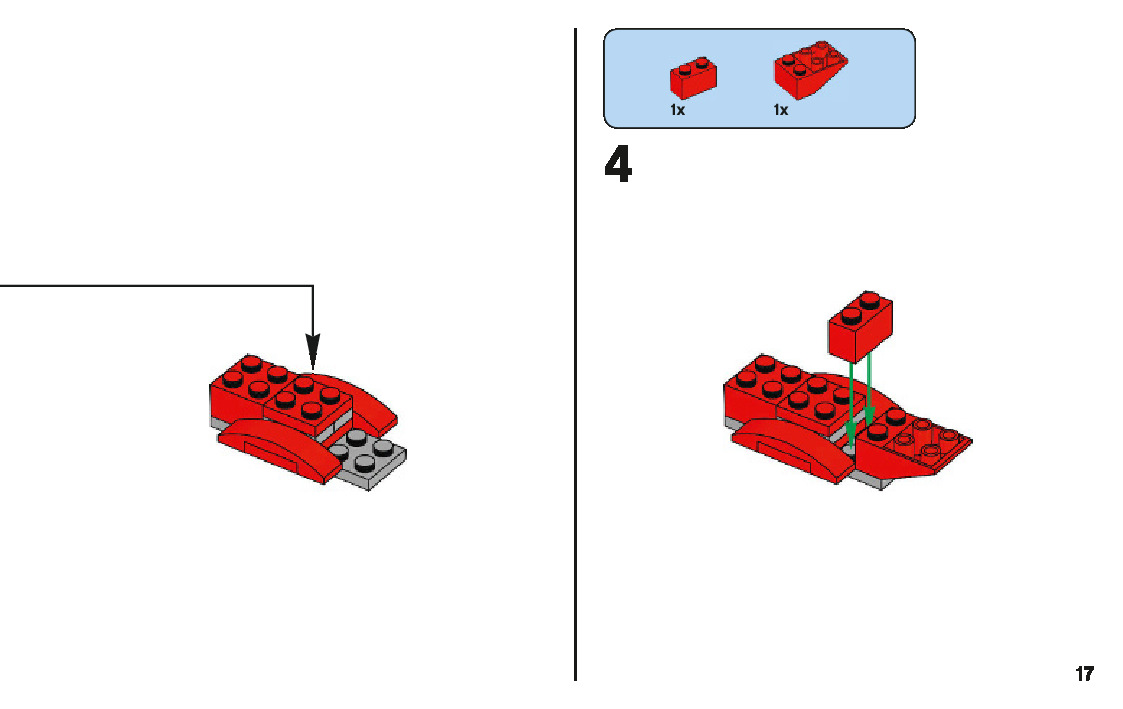 1x
1x

4

17