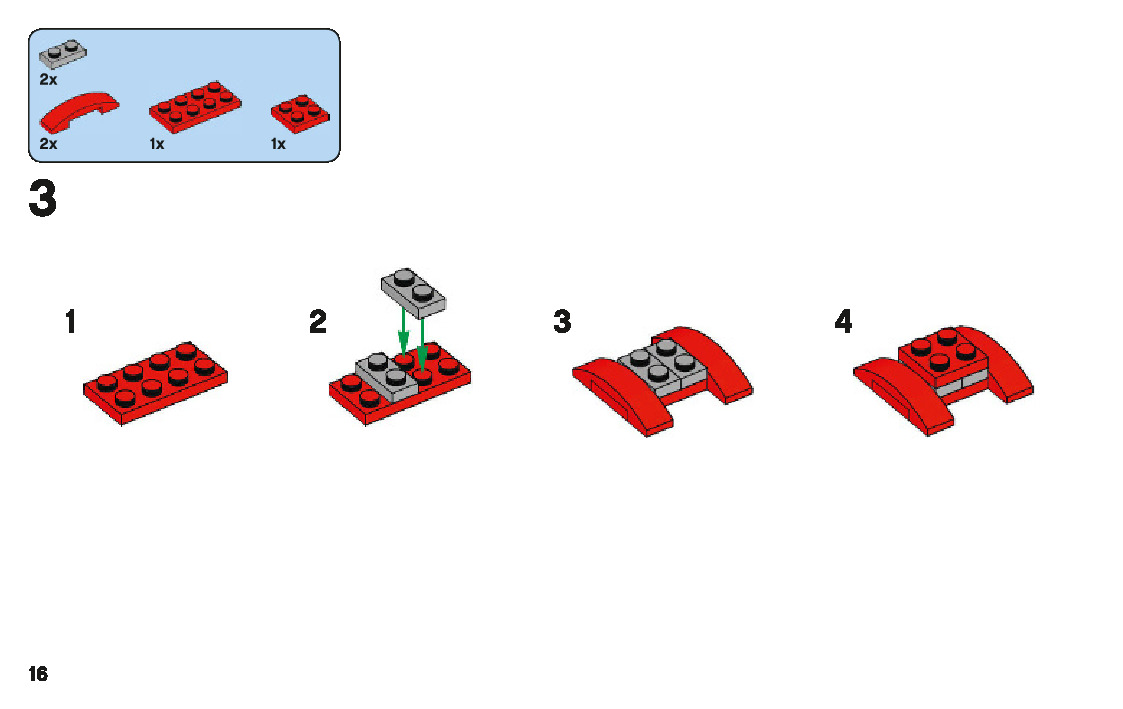 2x

2x

1x

1x

3

1

2

3

4

16