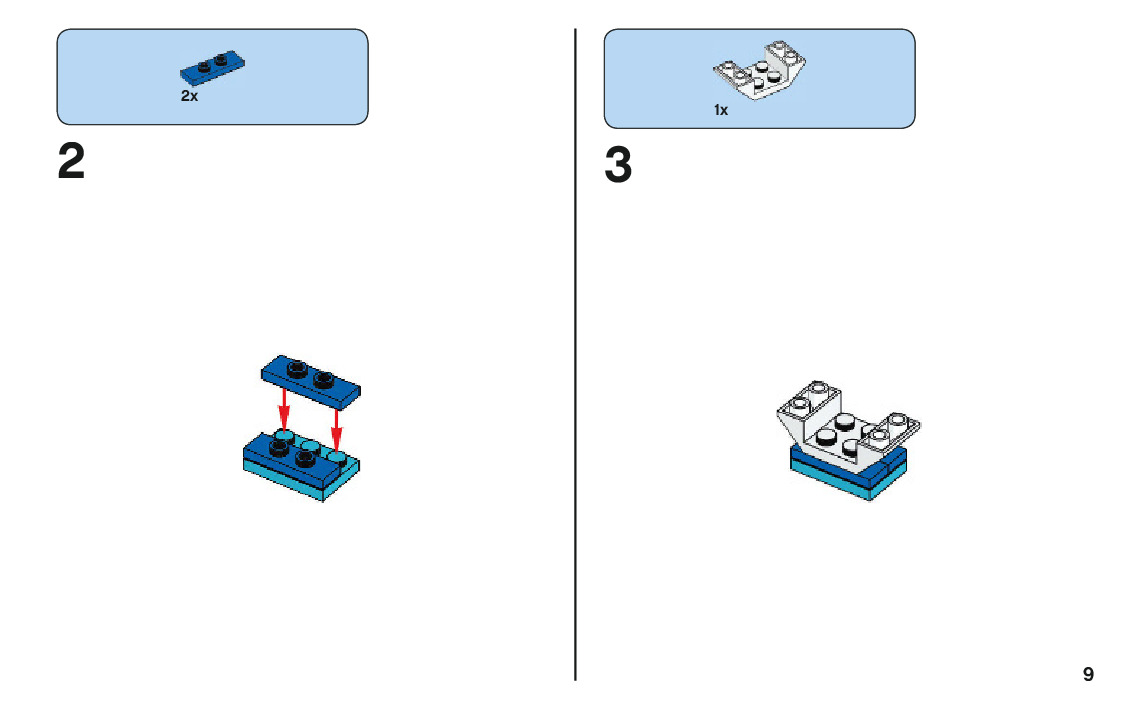 2x

2

1x

3

9