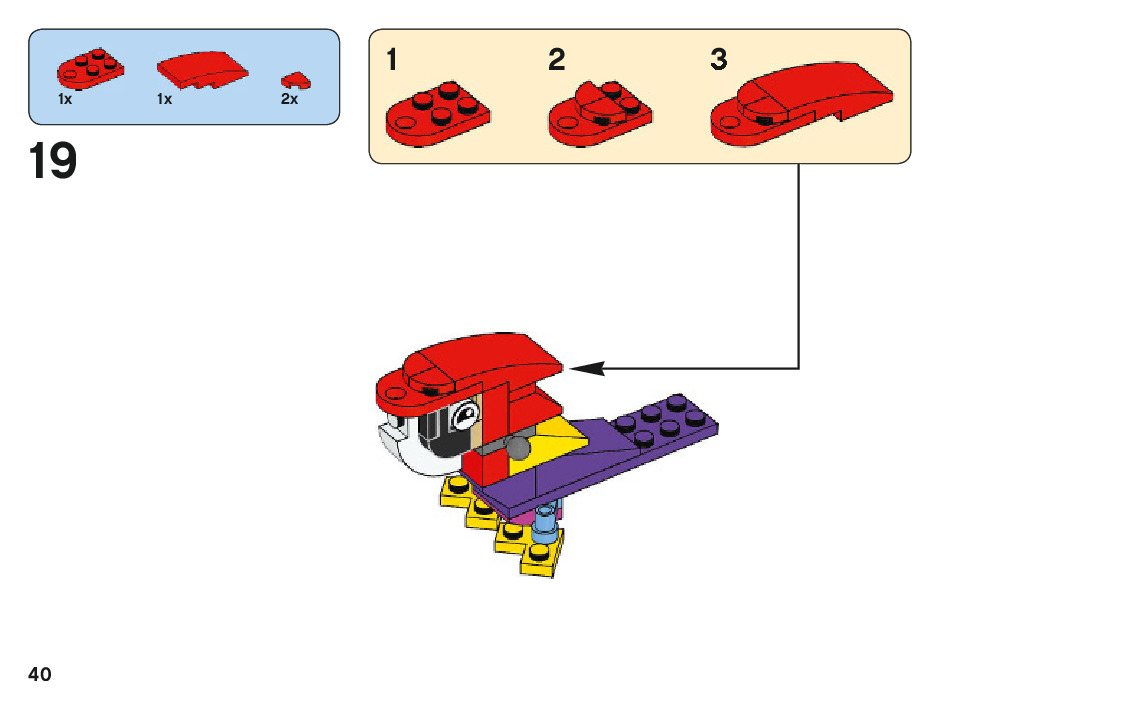 1x 1x 2x

19

1 2 3

40