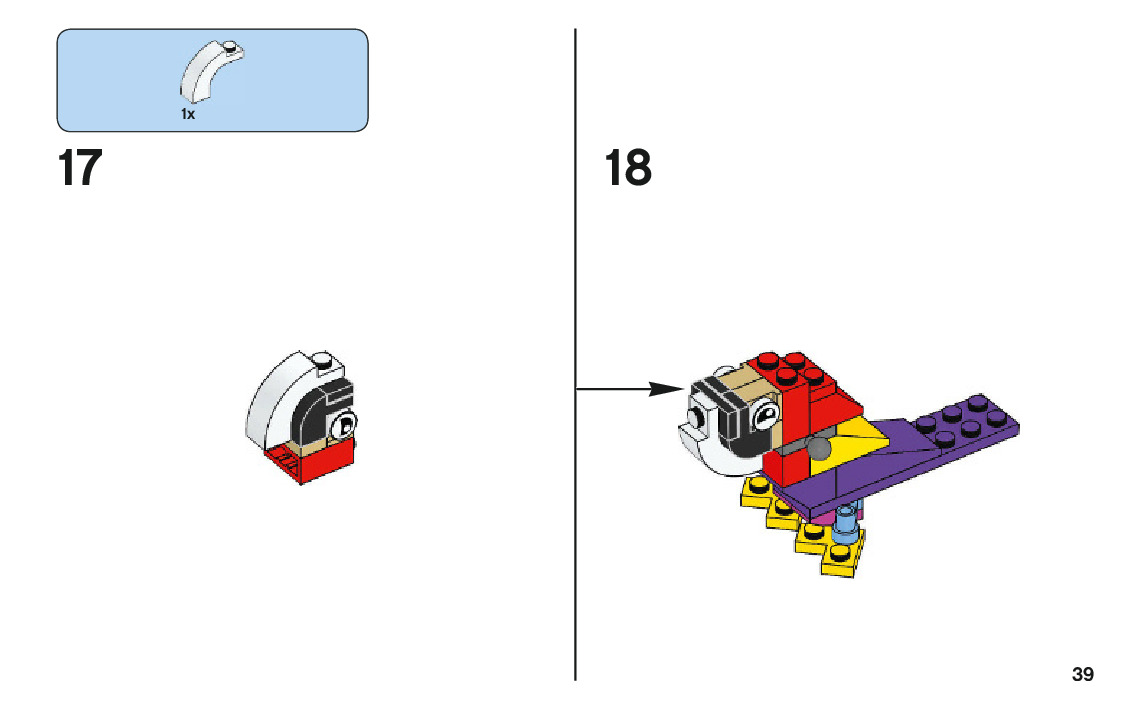 1x

17

18

39