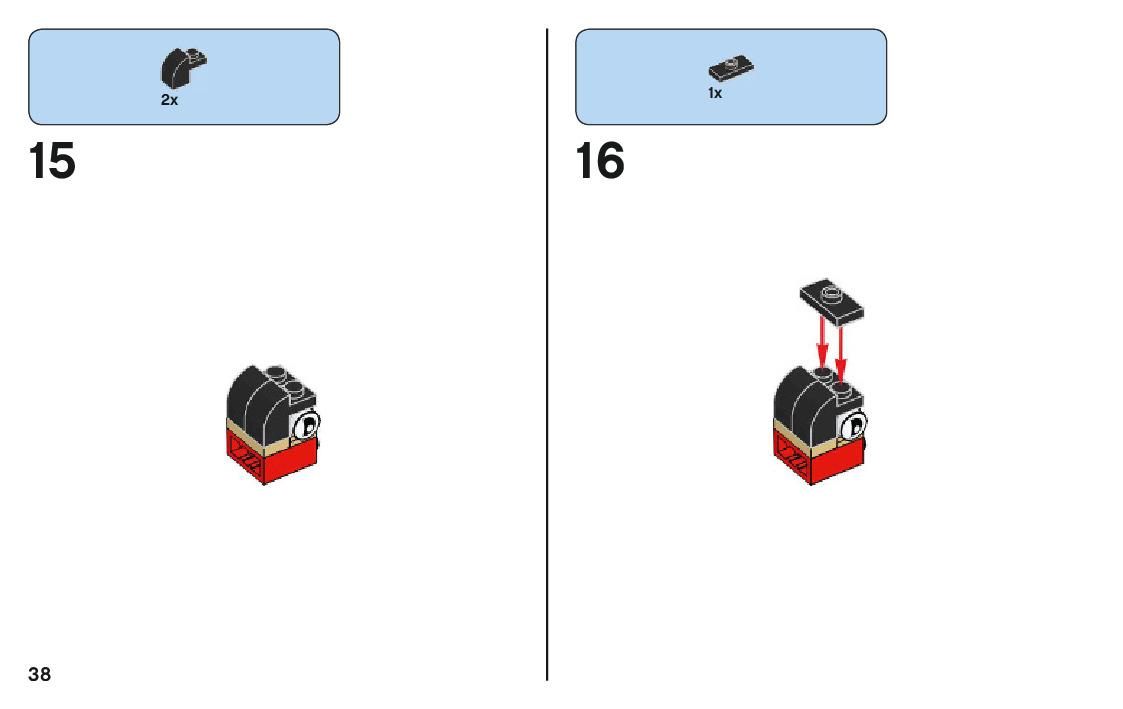 2x

15

1x

16

38