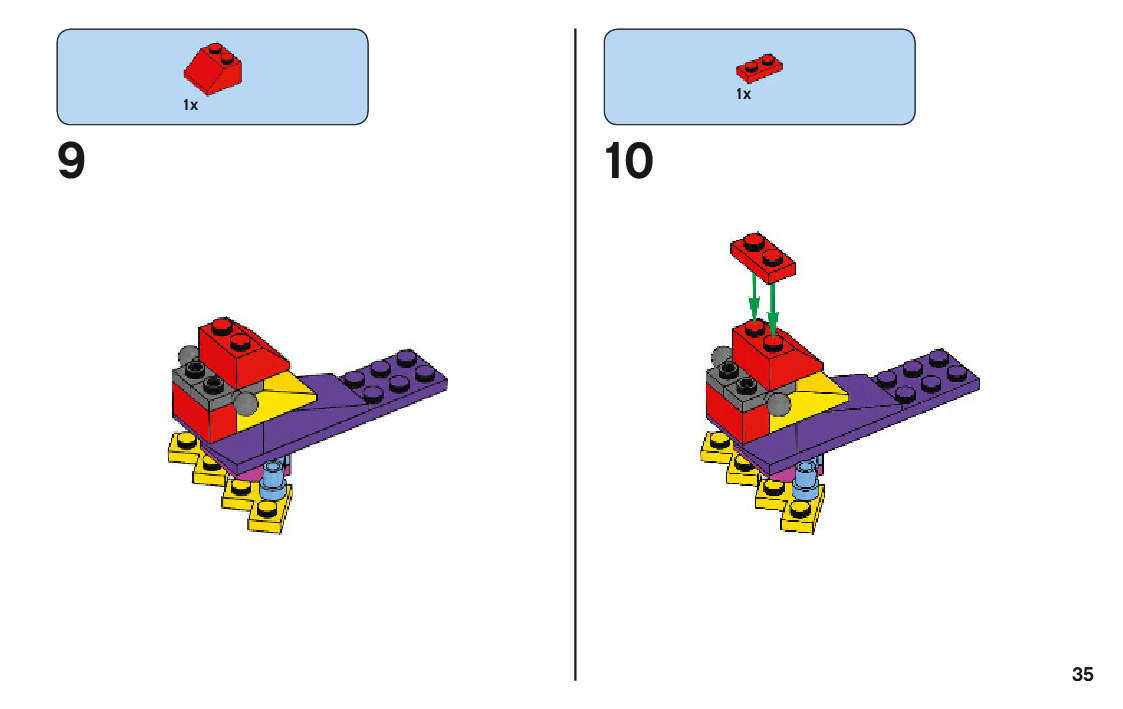 1x

9

1x

10

35