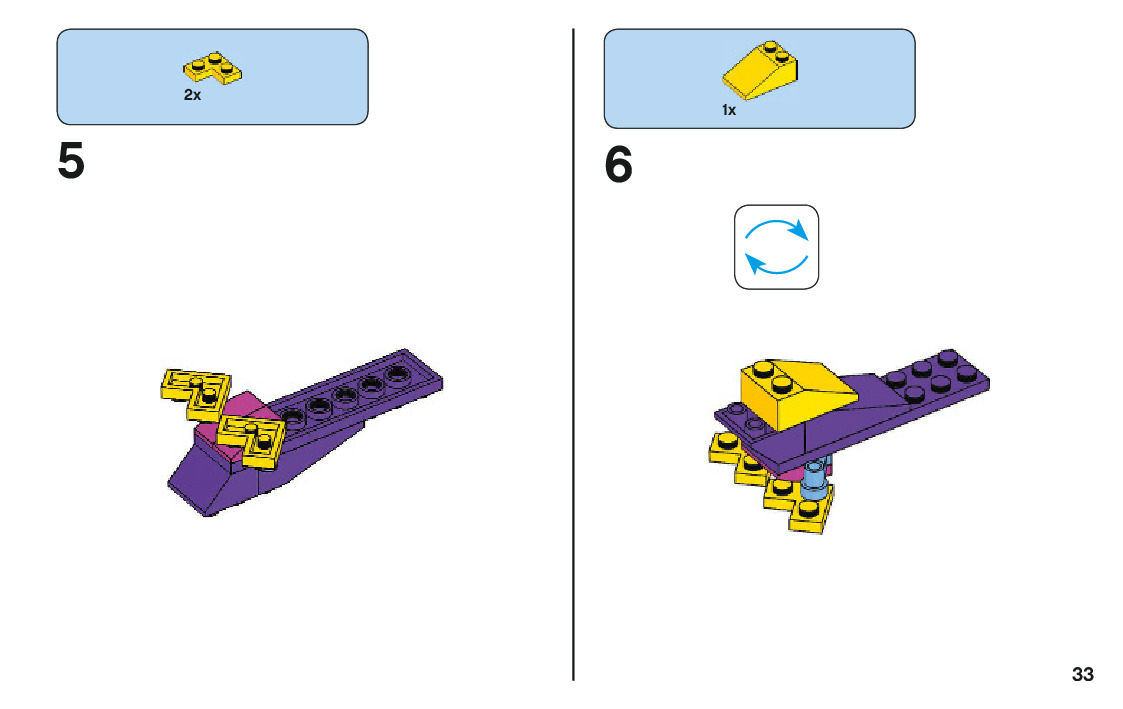 2x

5

1x

6

33