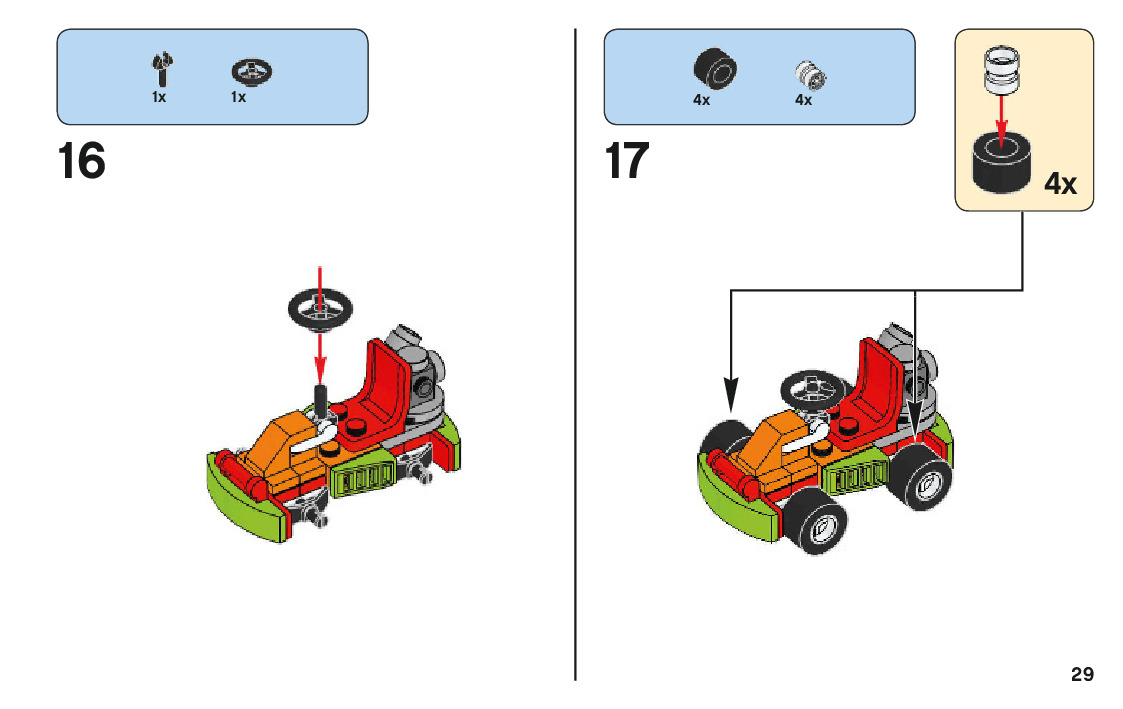 1x 1x

16

4x 4x

17

4x

29