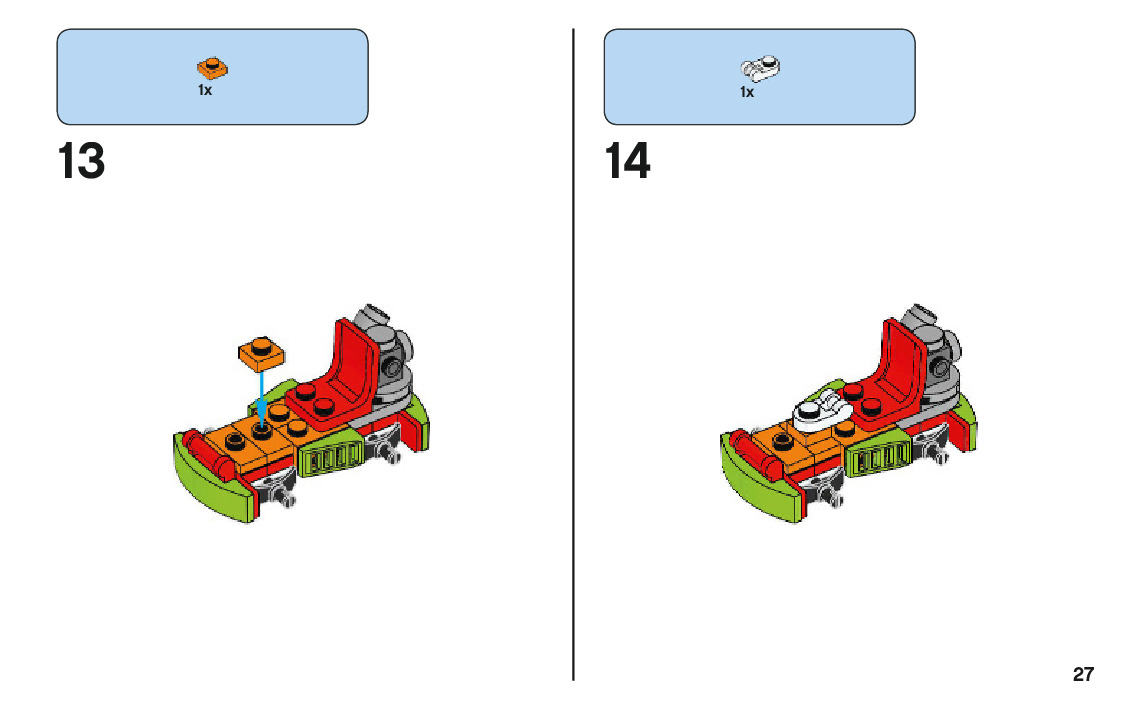 1x

13

1x

14

27