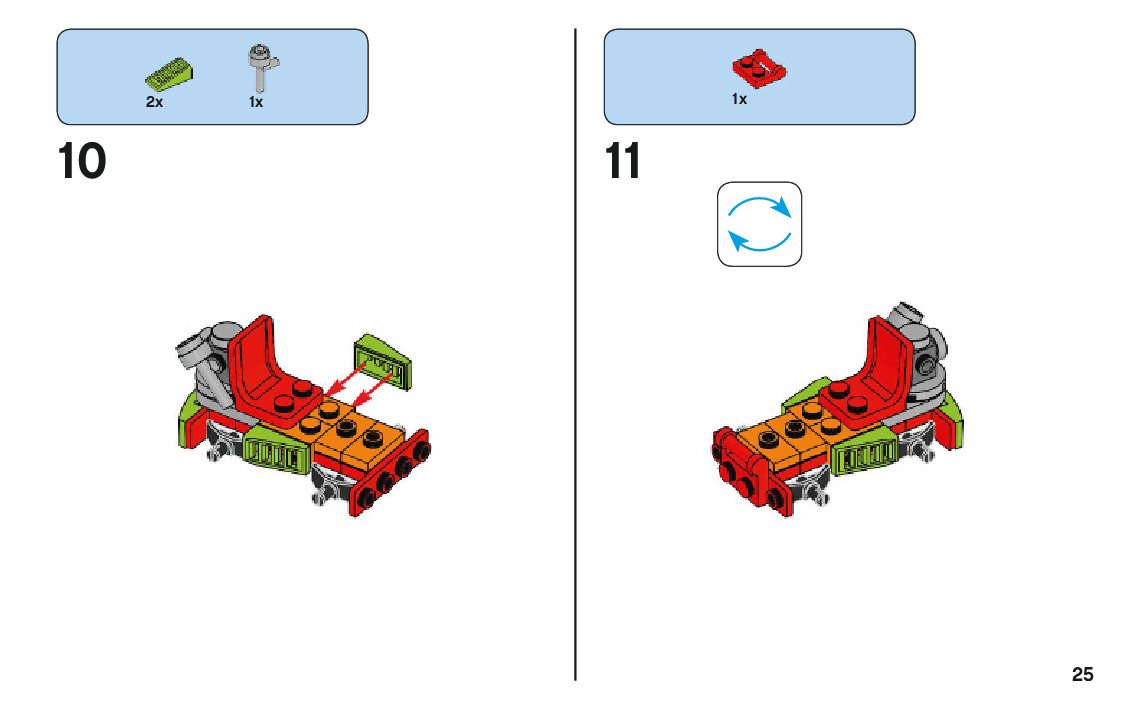 2x 1x

10

1x

11

25