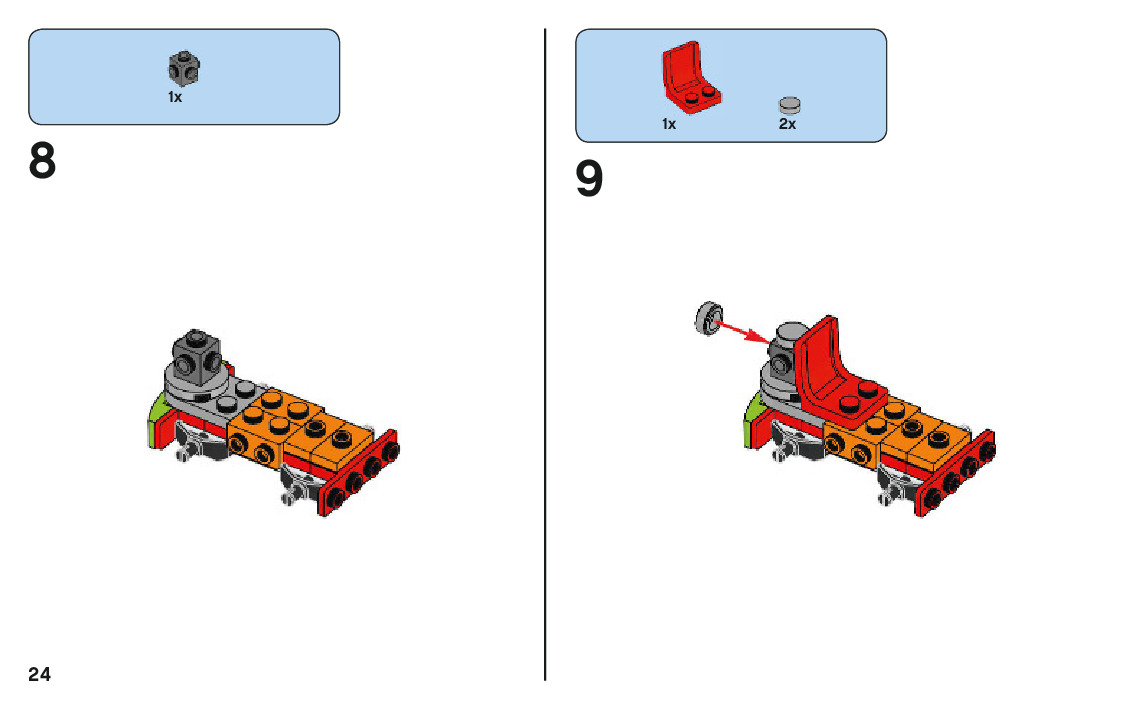 1x

8

24

1x 2x

9