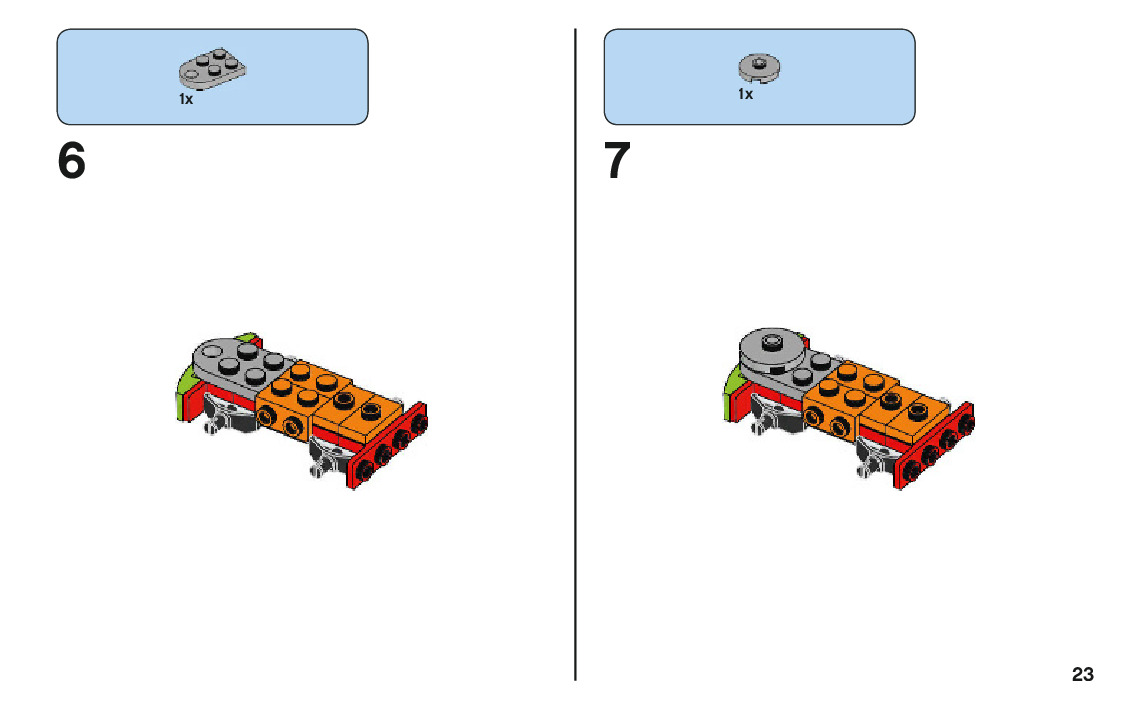 1x

6

1x

7

23