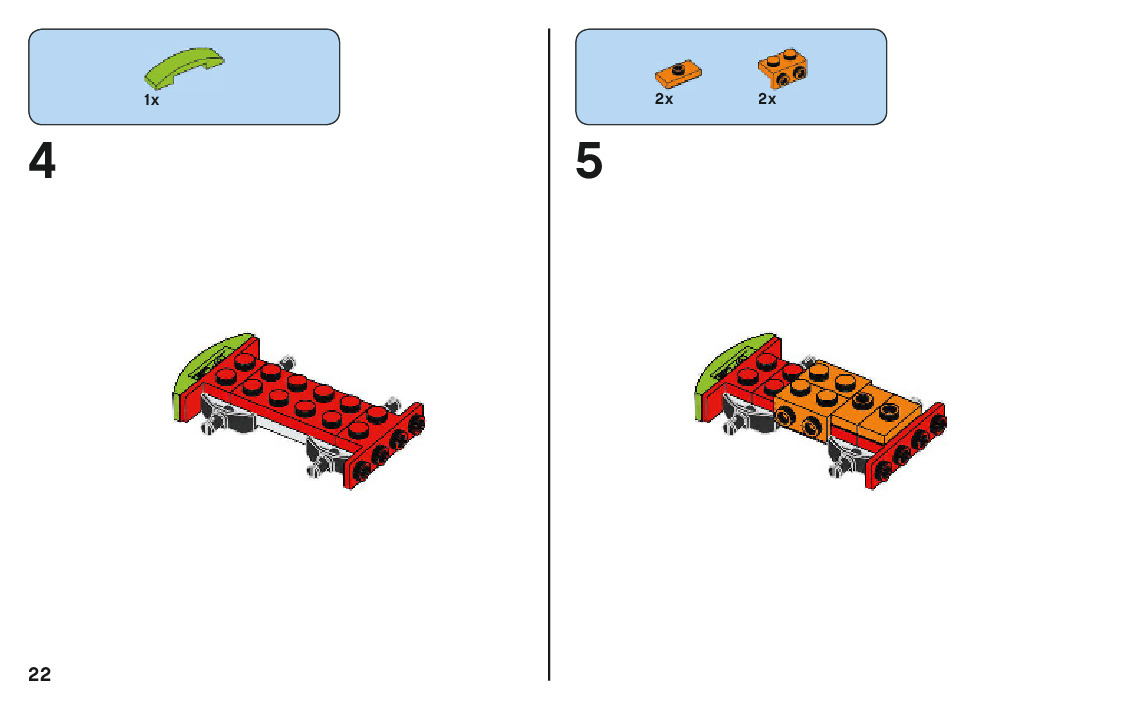 1x

4

2x 2x

5

22