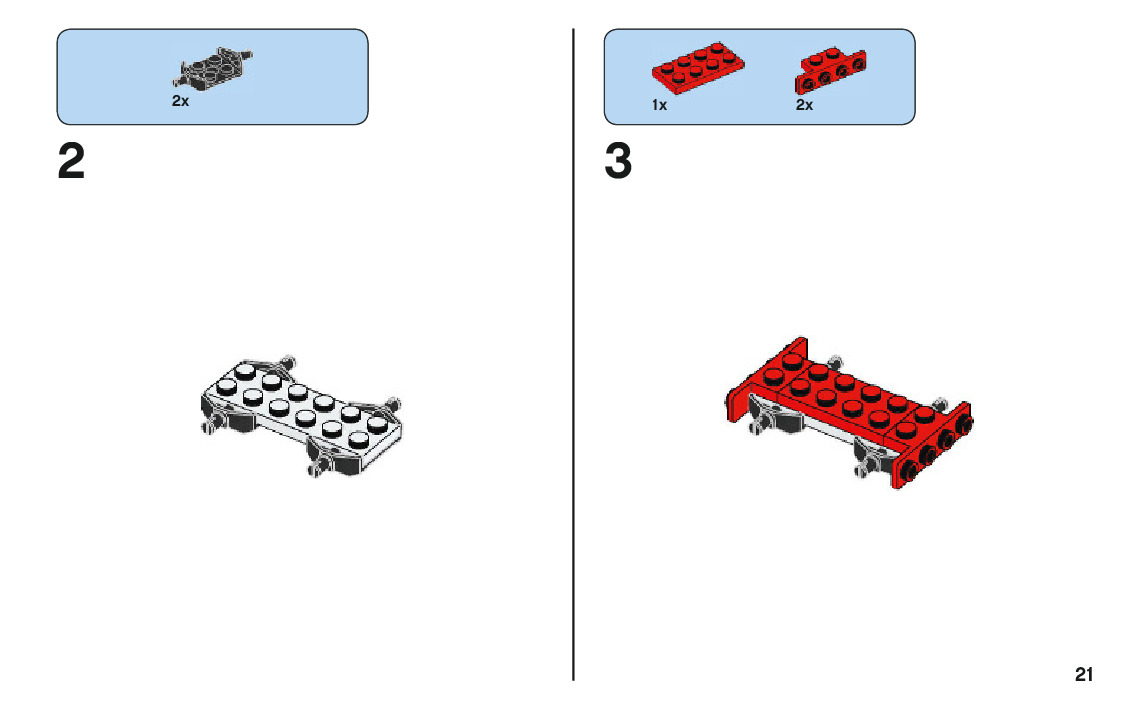 2x

2

1x

2x

3

21