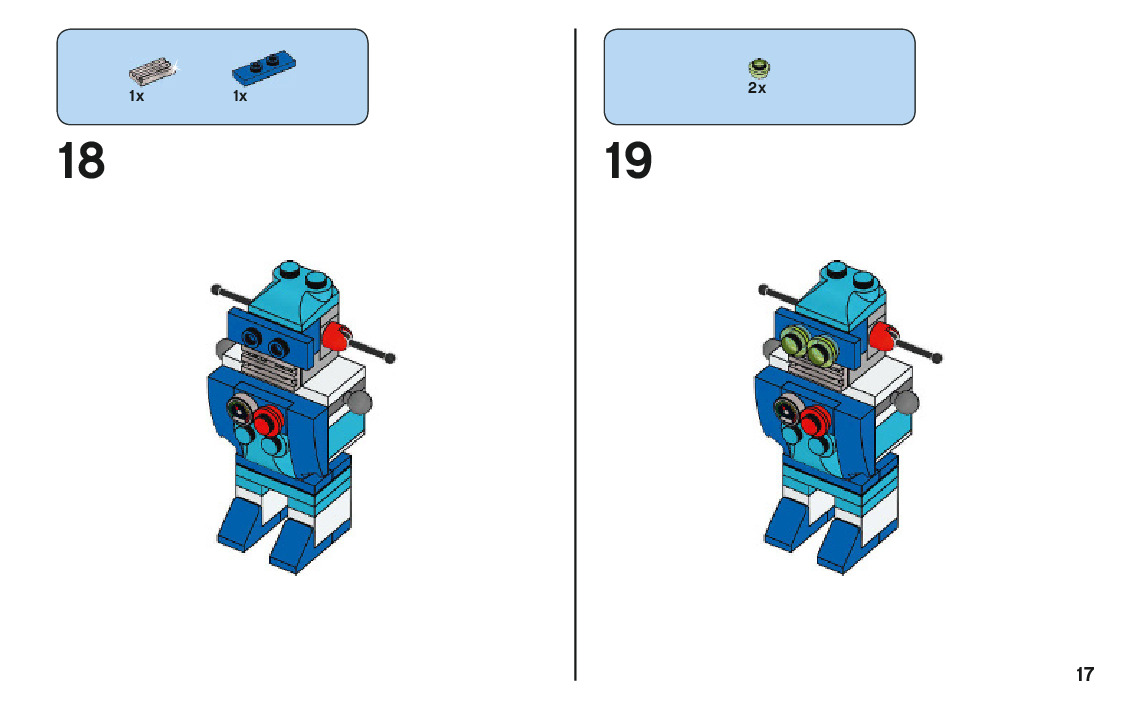 1x 1x

18

2x

19

17