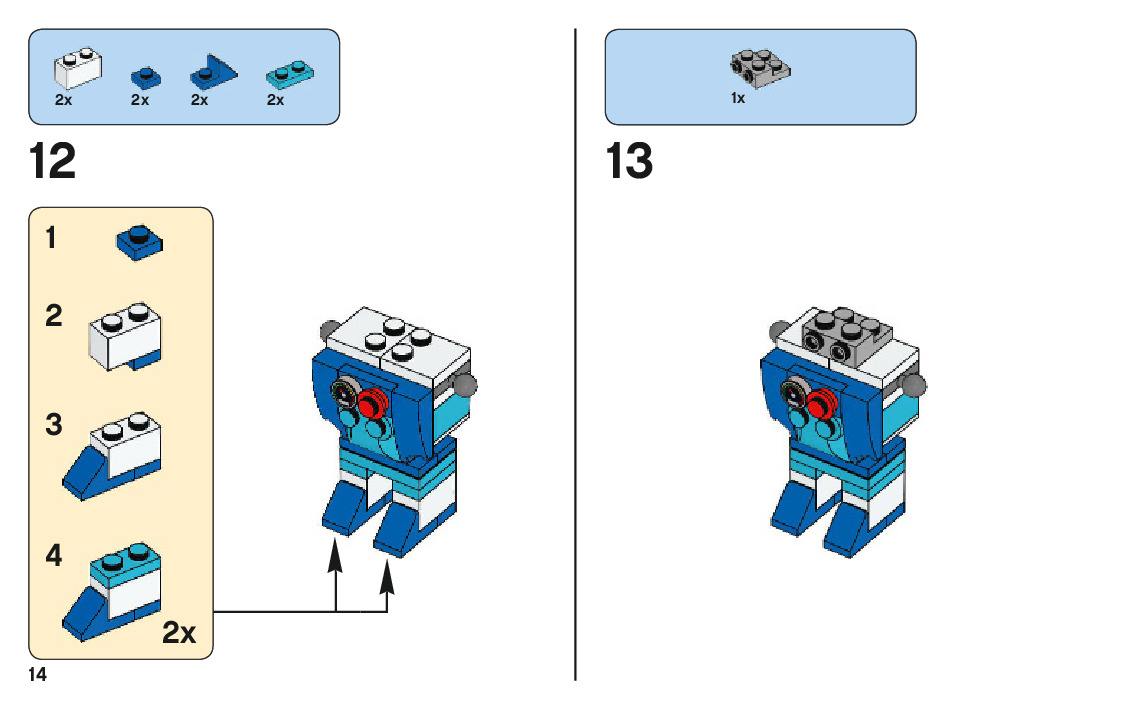 2x 2x 2x 2x

12

1

2

3

4

2x

14

1x

13