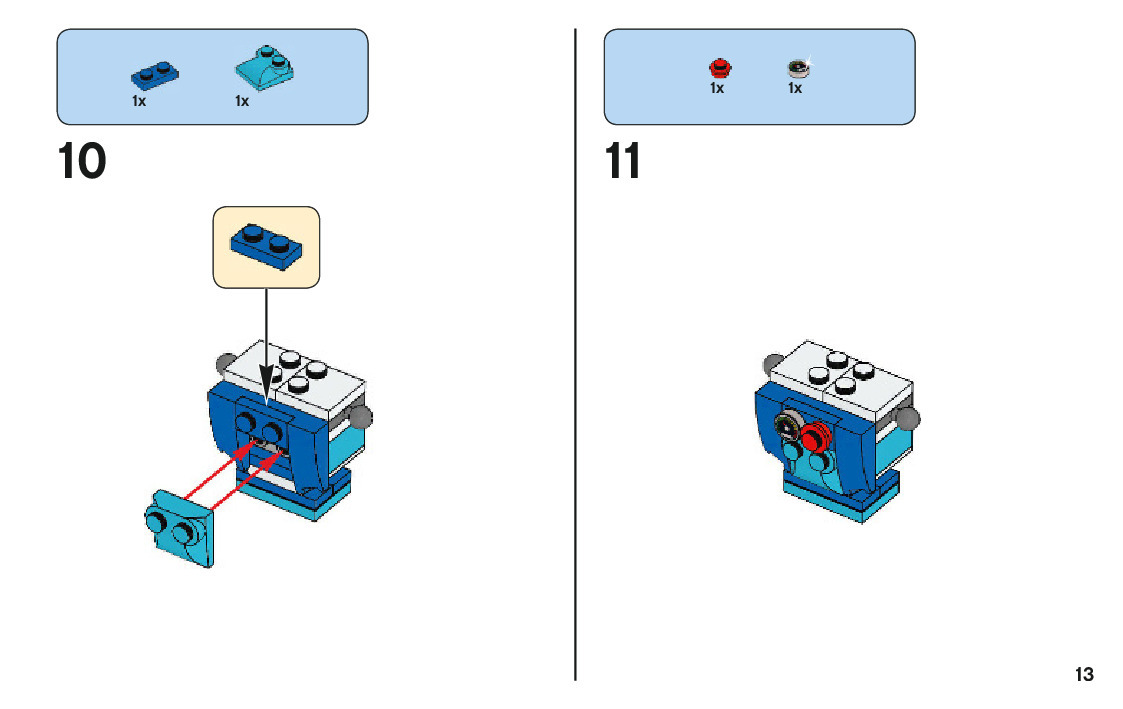 1x 1x

10

1x 1x

11

13