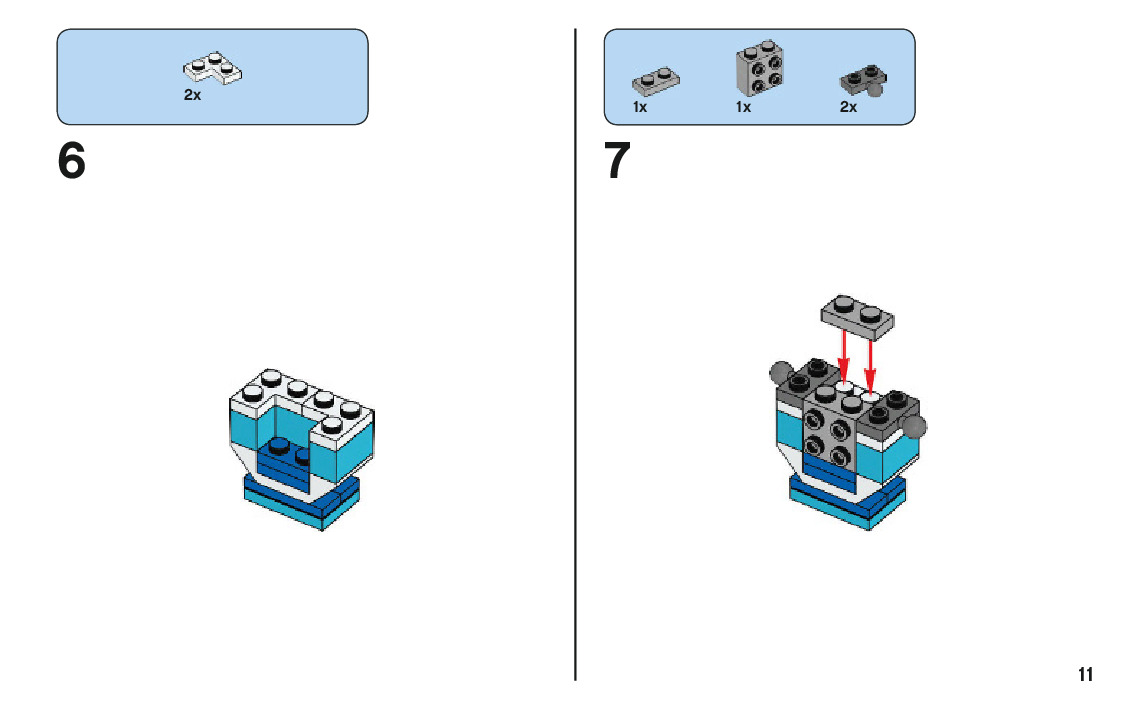 2x

6

1x
1x
2x

7

11