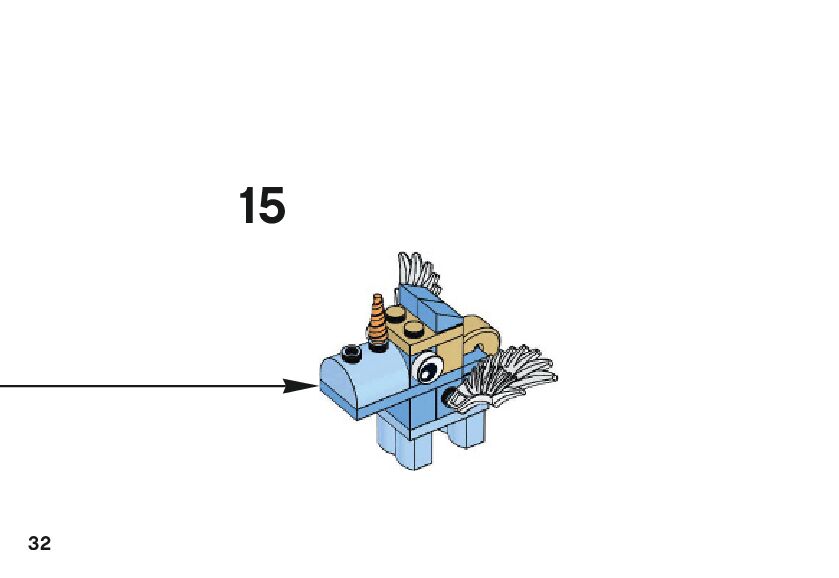 15

32