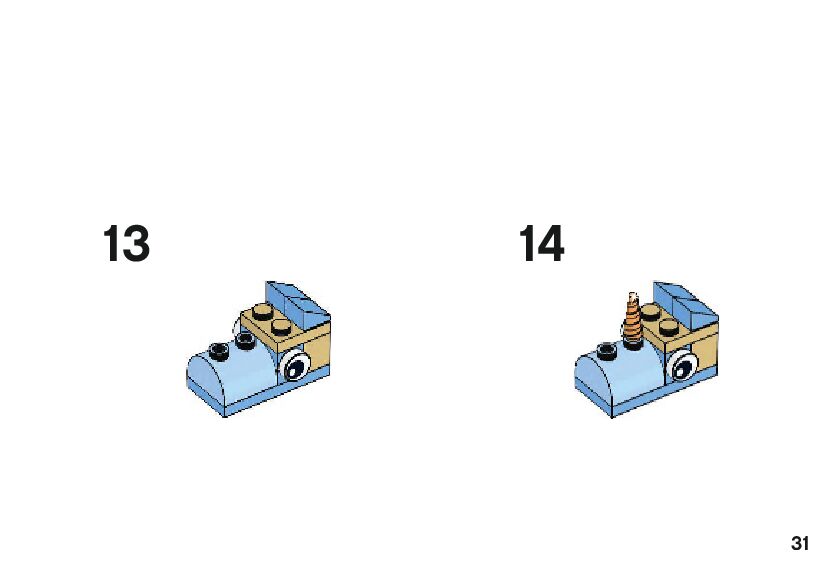 13

14

31