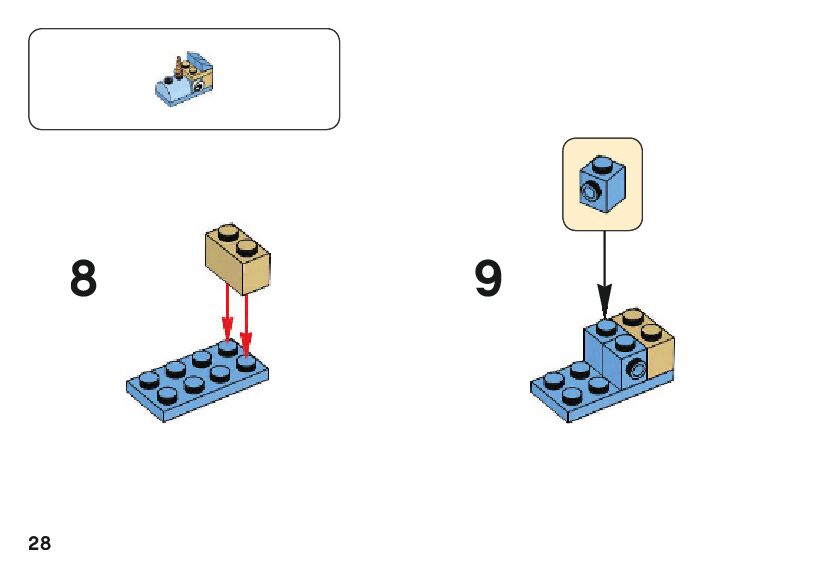 8

9

28