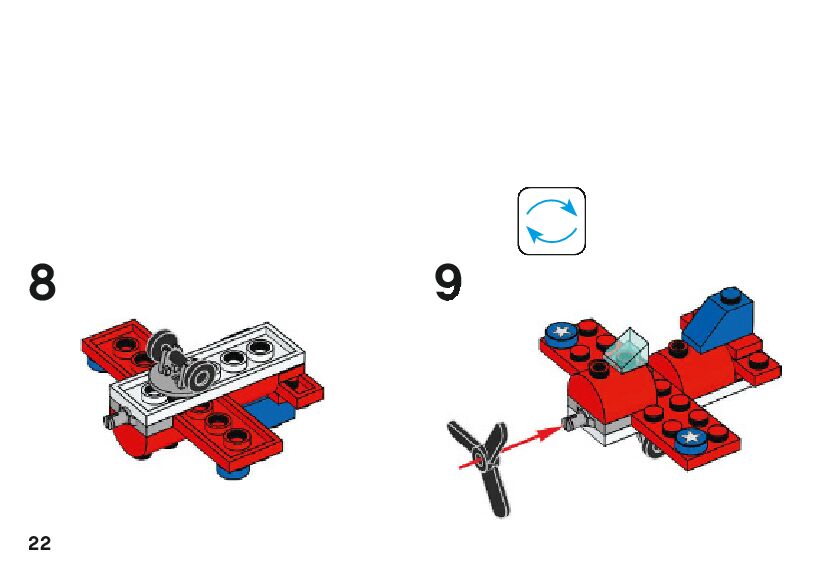 8

9

22