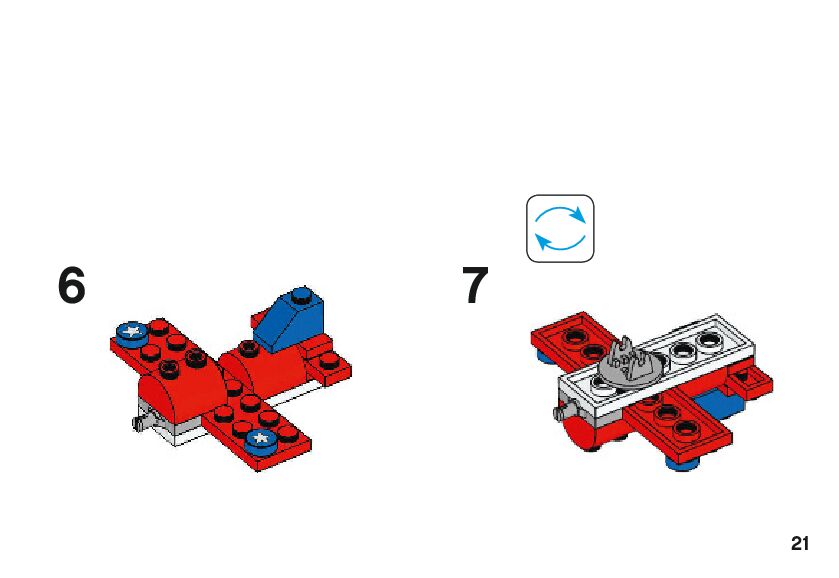 6

7

21