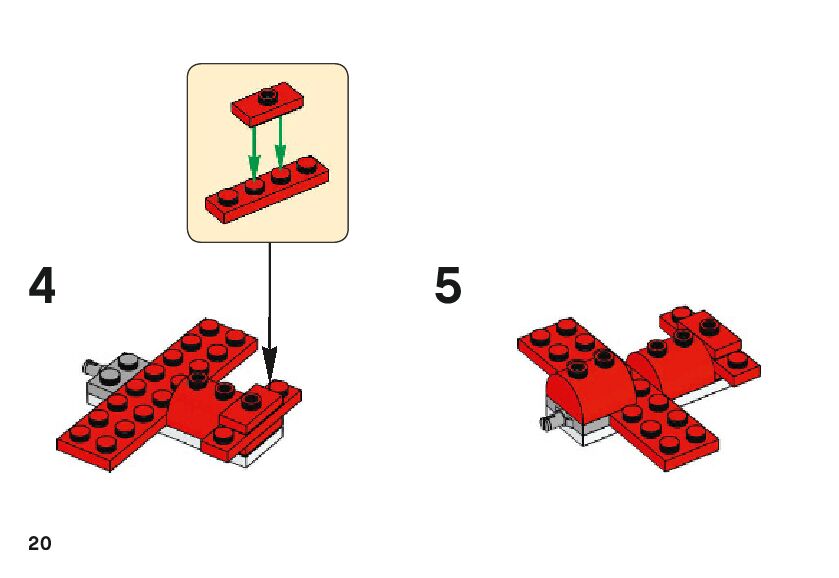 4

5

20