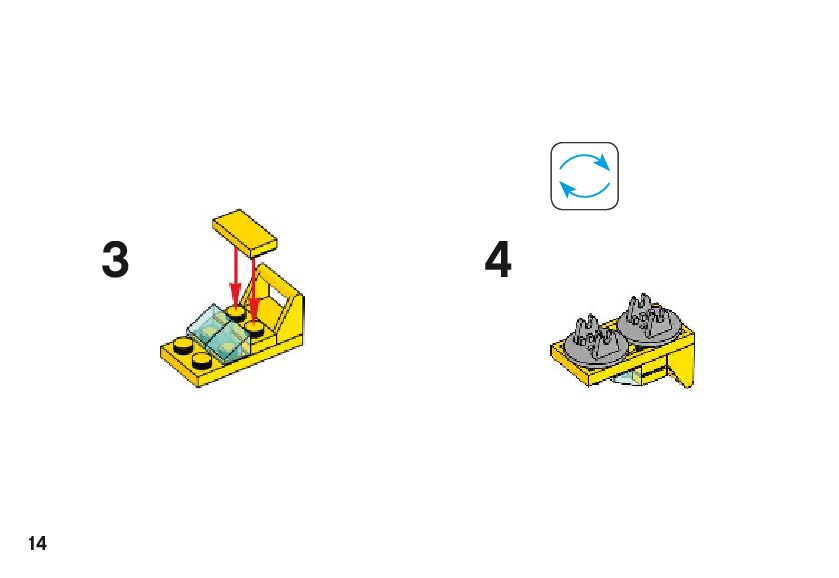 3

4

14