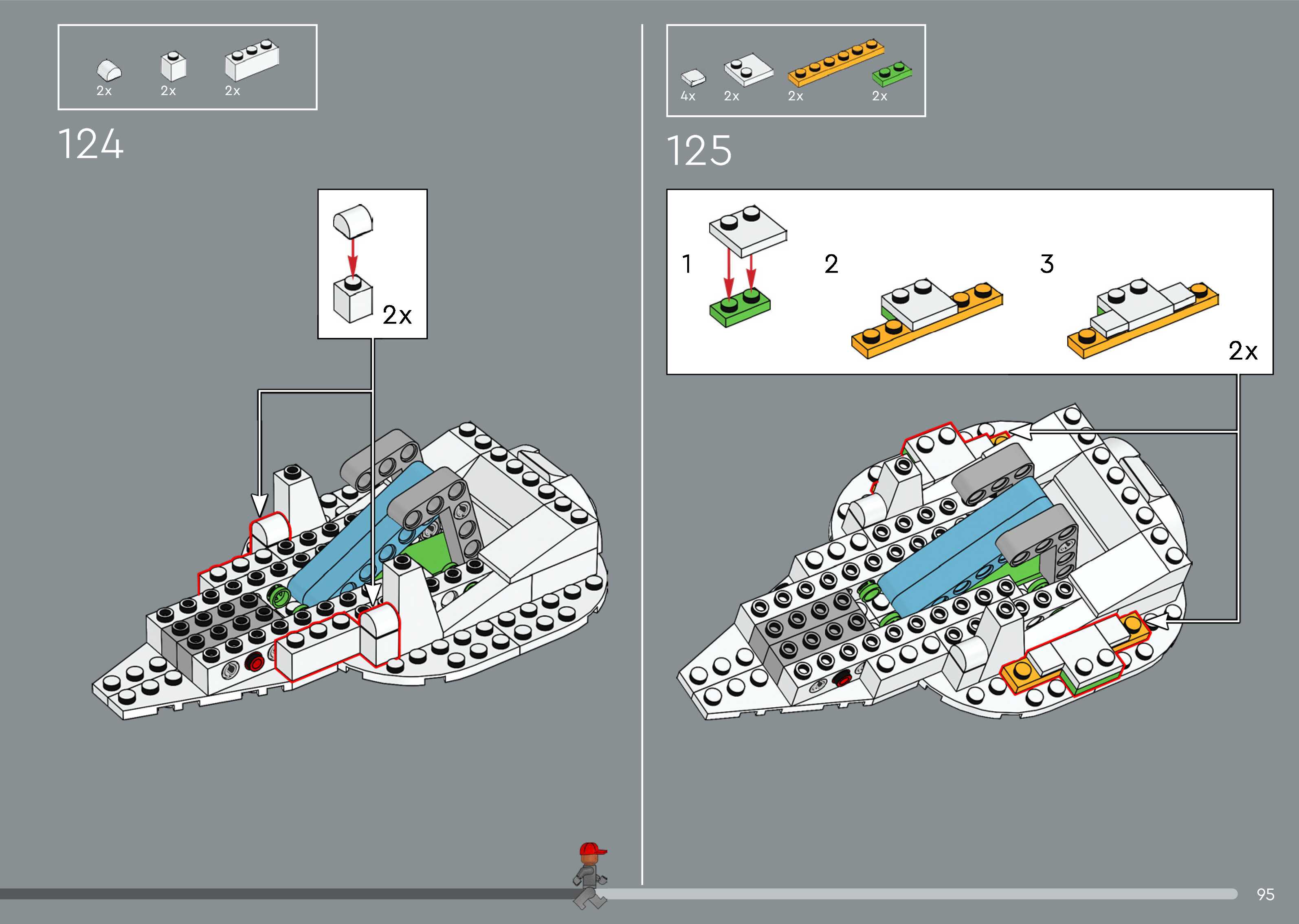 2x 2x 2x

124

2x

4x 2x 2x 2x

125

1

2

3

2x

95