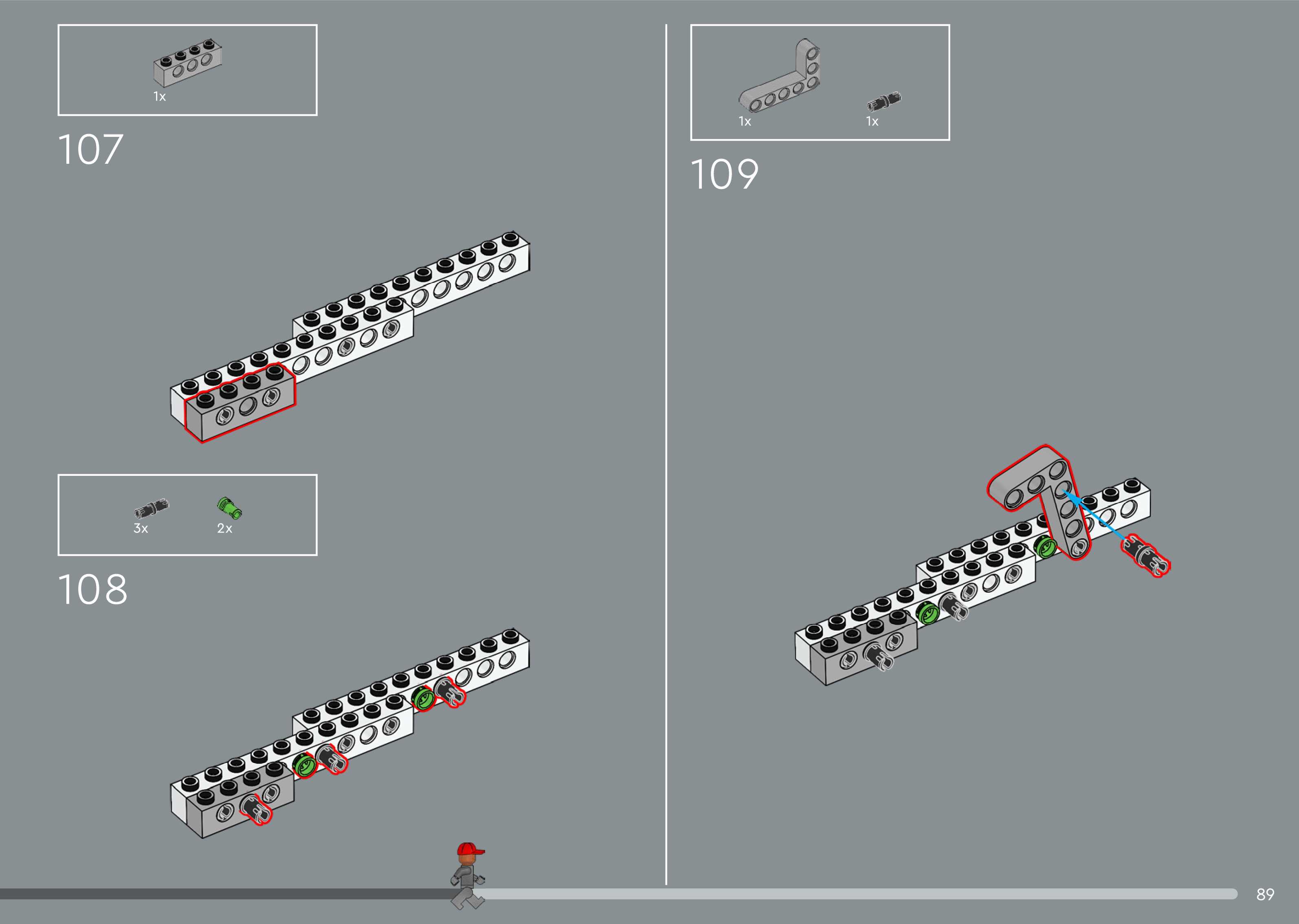 1x

107

3x 2x

108

1x 1x

109

89