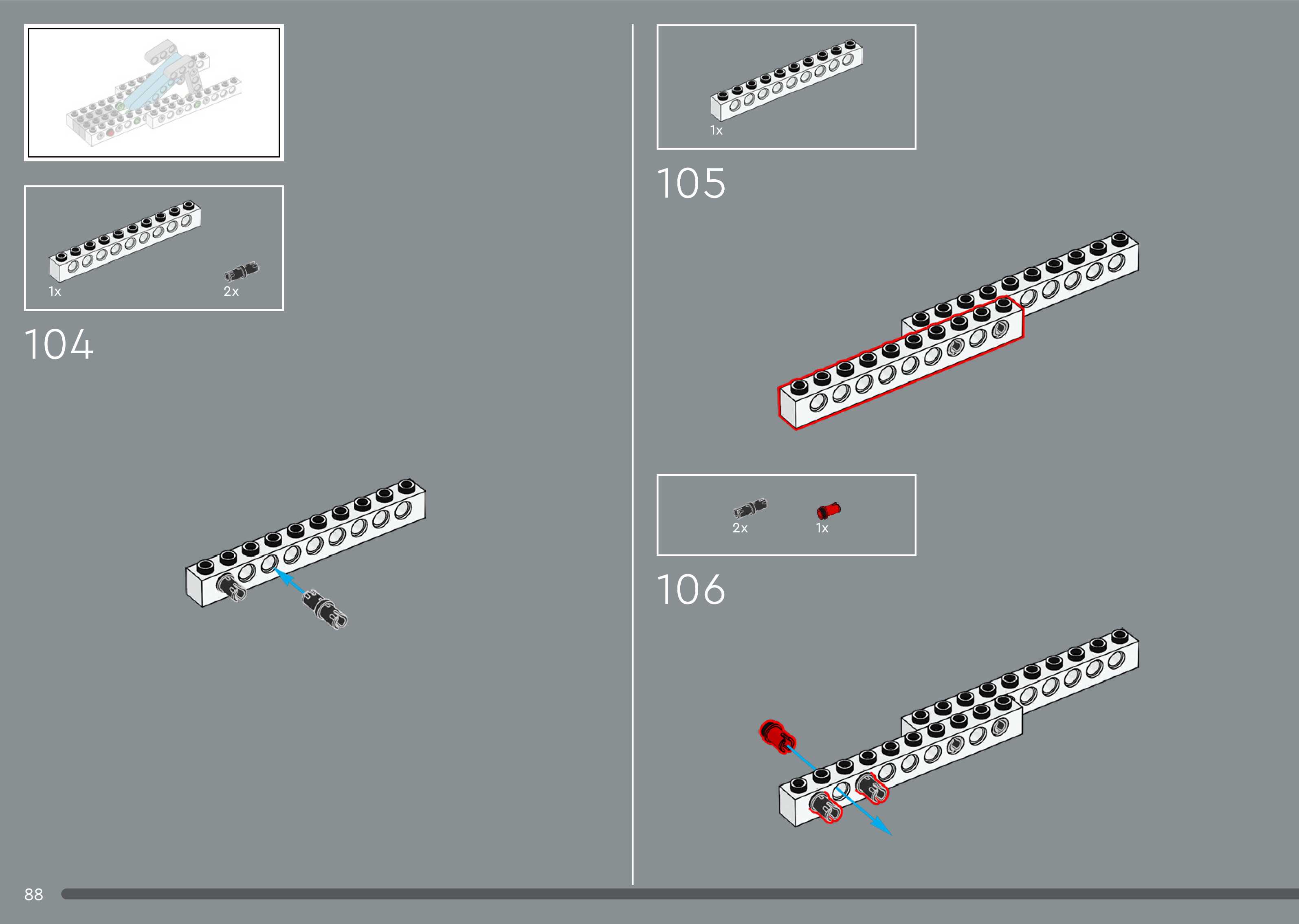 1x

2x

104

1x

105

2x

1x

106

88