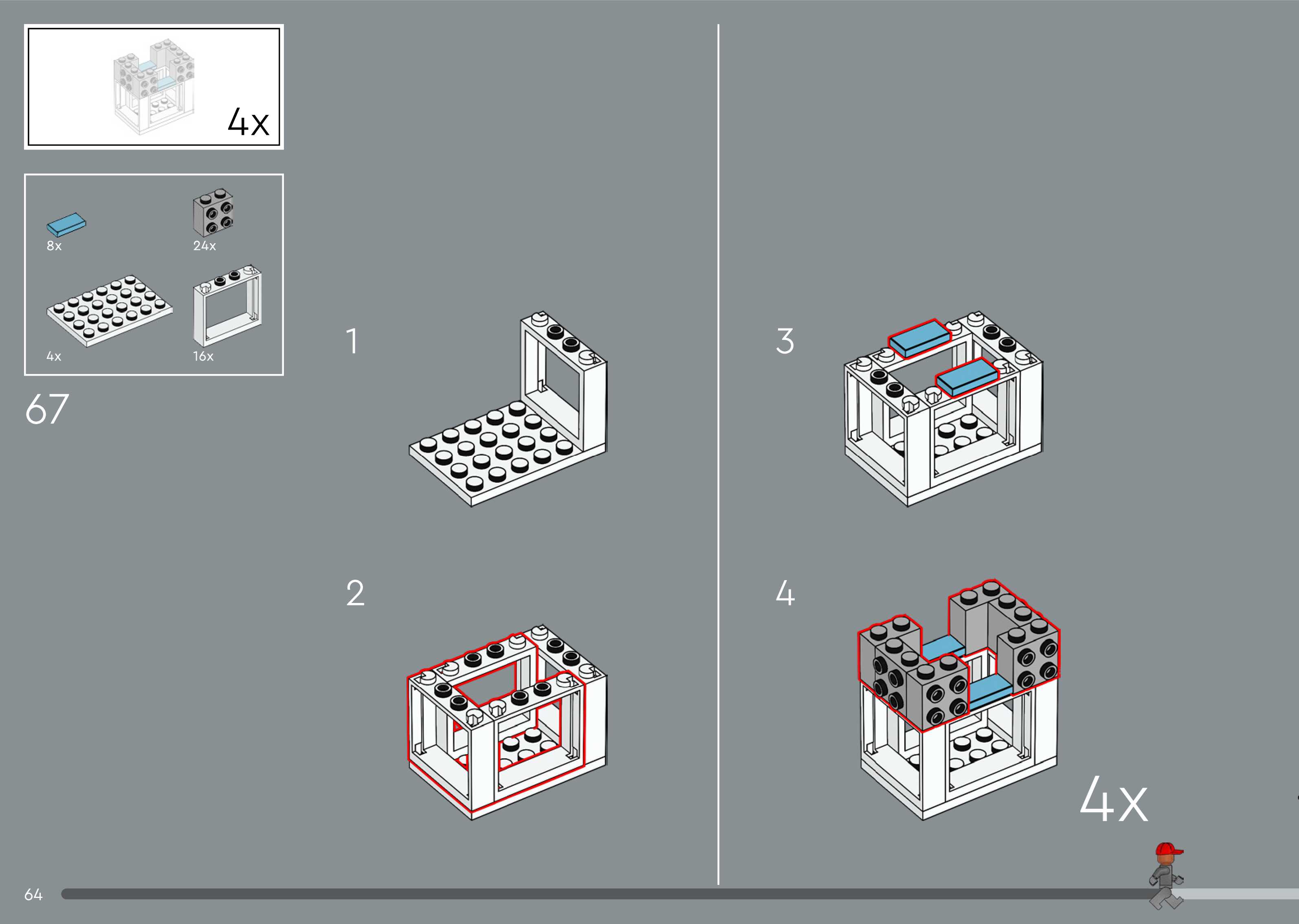 4x

8x

24x

4x

16x

67

1

2

3

4

4x

64