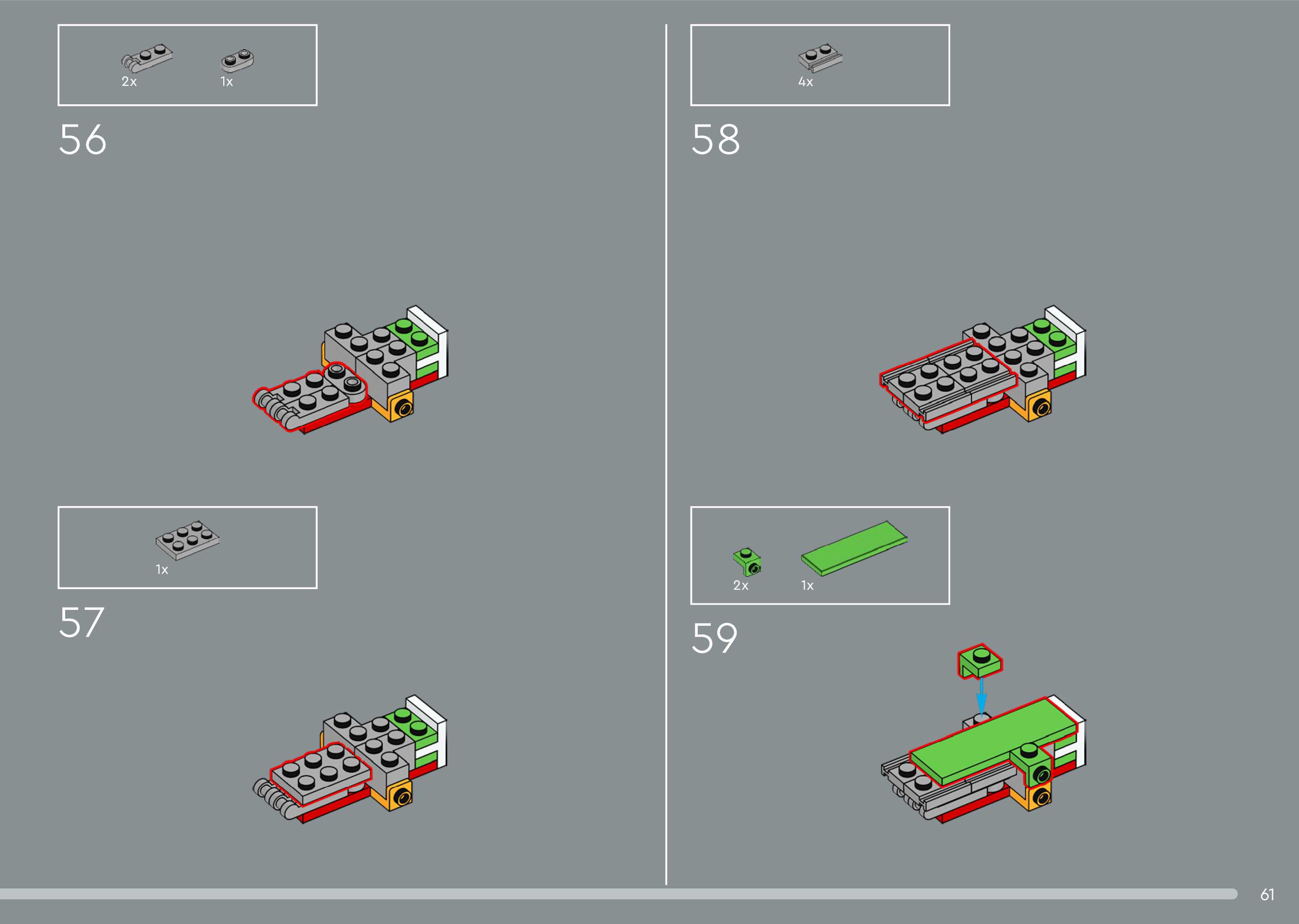 2x 1x

56

1x

57

4x

58

2x 1x

59

61