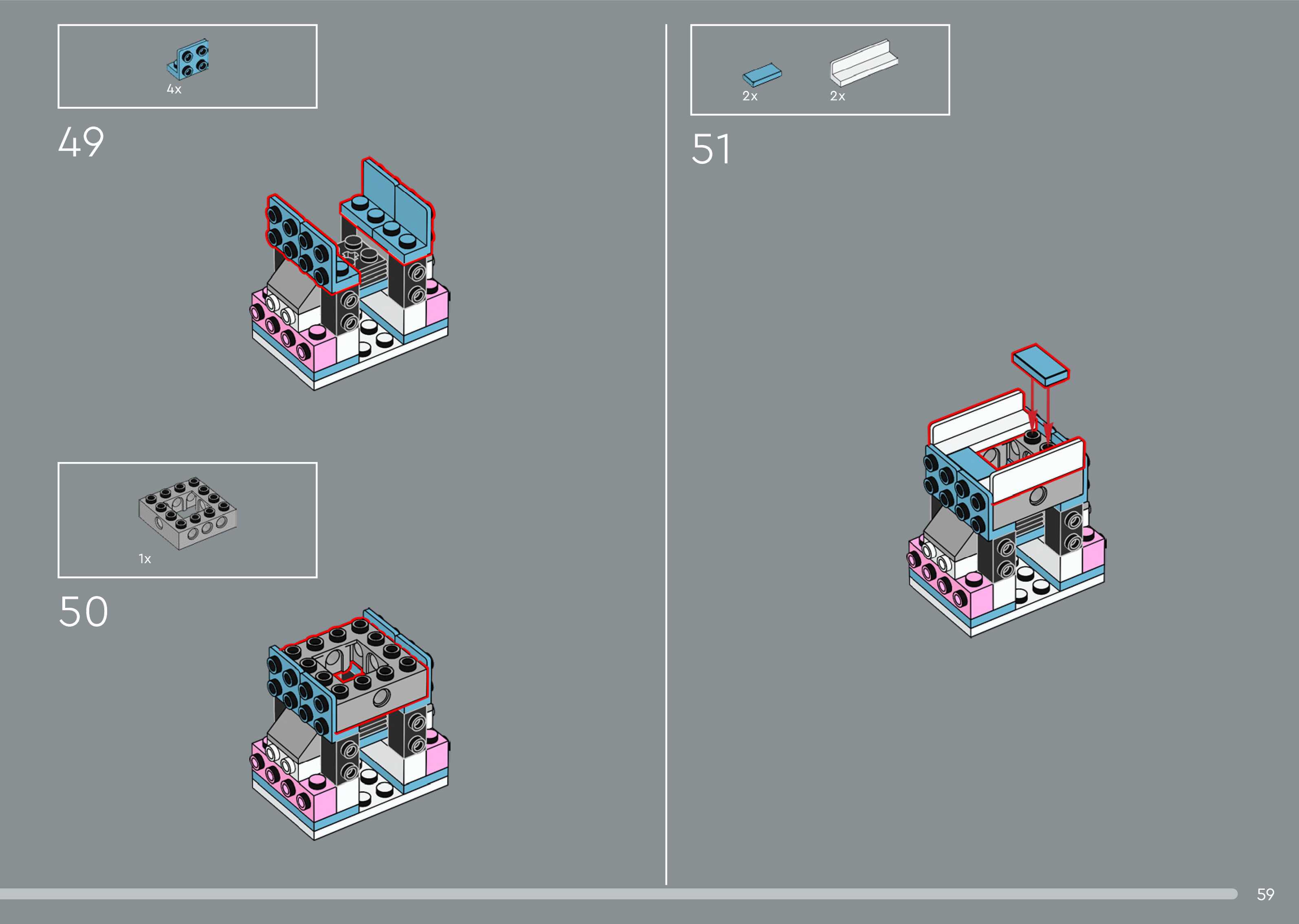 4x

49

1x

50

2x

2x

51

59