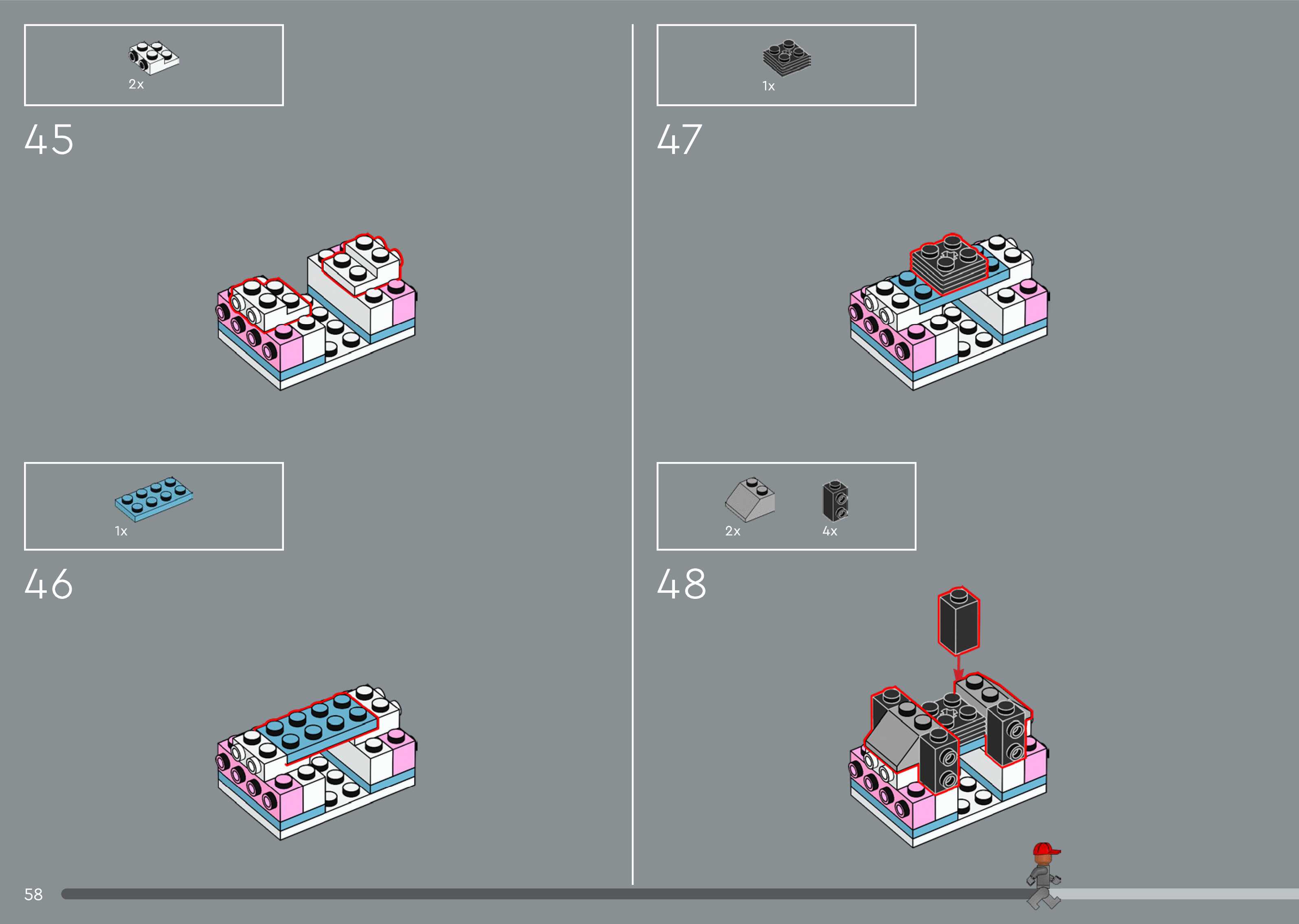 2x

45

1x

46

1x

47

2x 4x

48

58