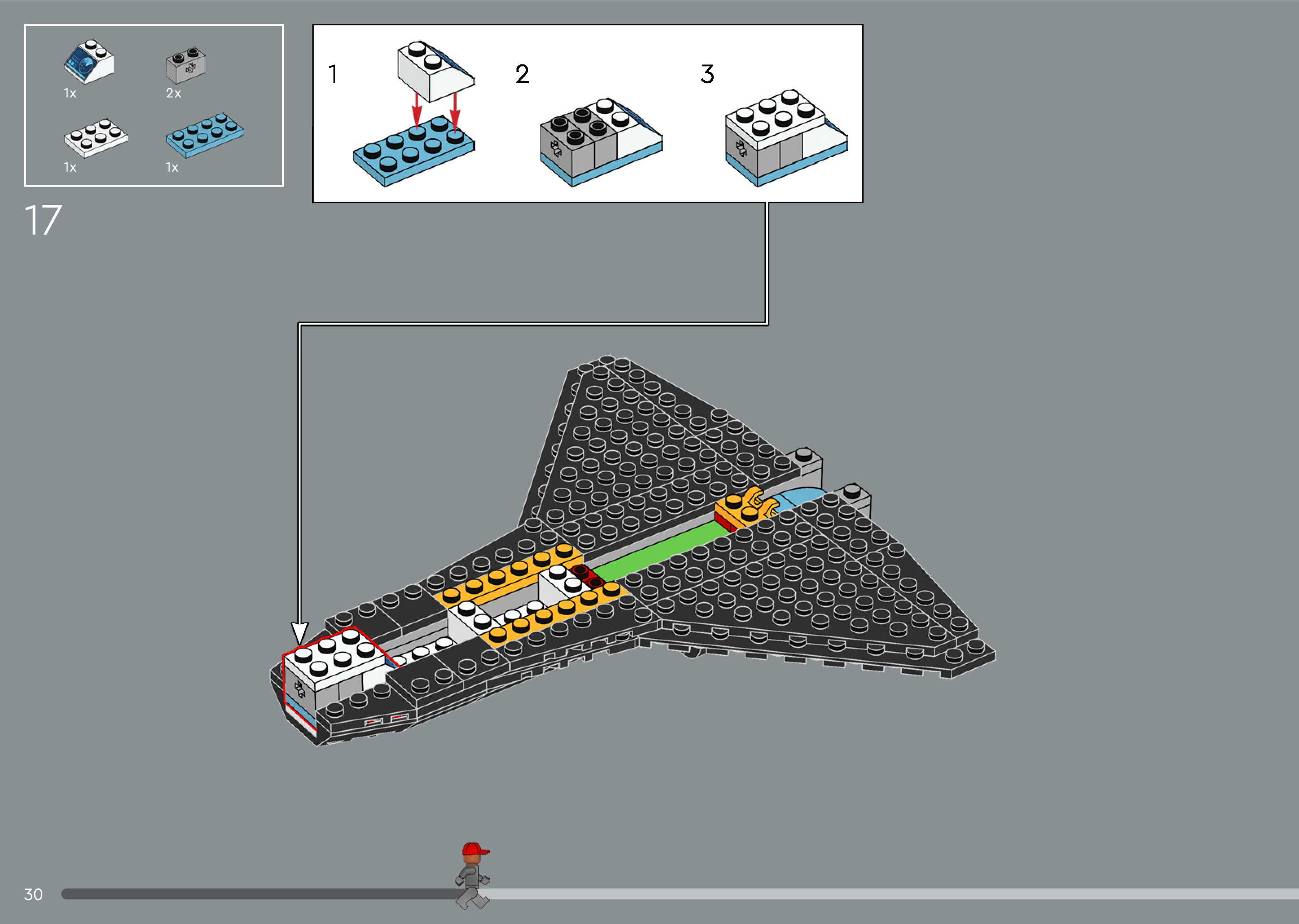 1x
2x
1x
1x

17

1
2
3

30