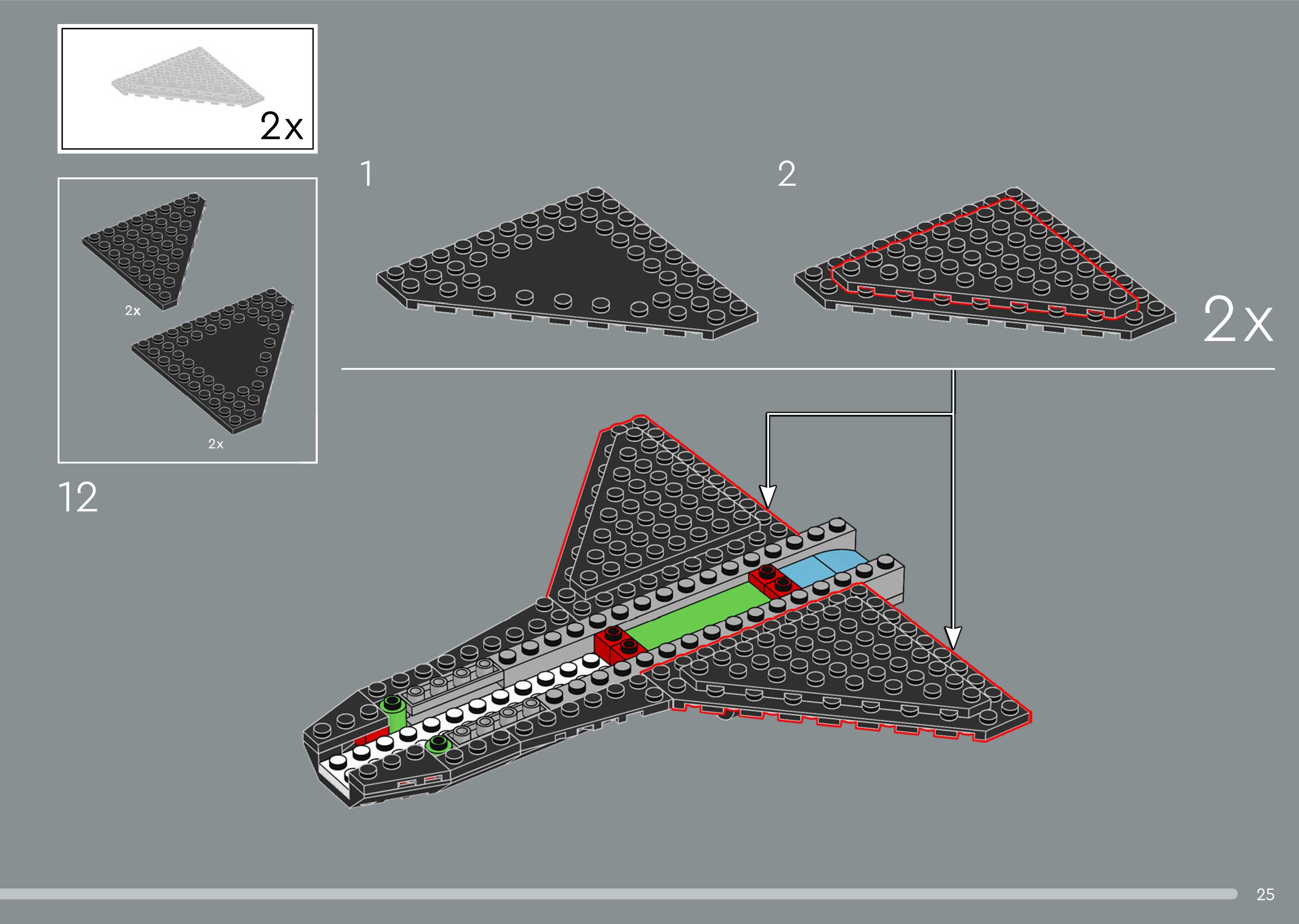 2x

2x

2x

12

1

2

2x

25