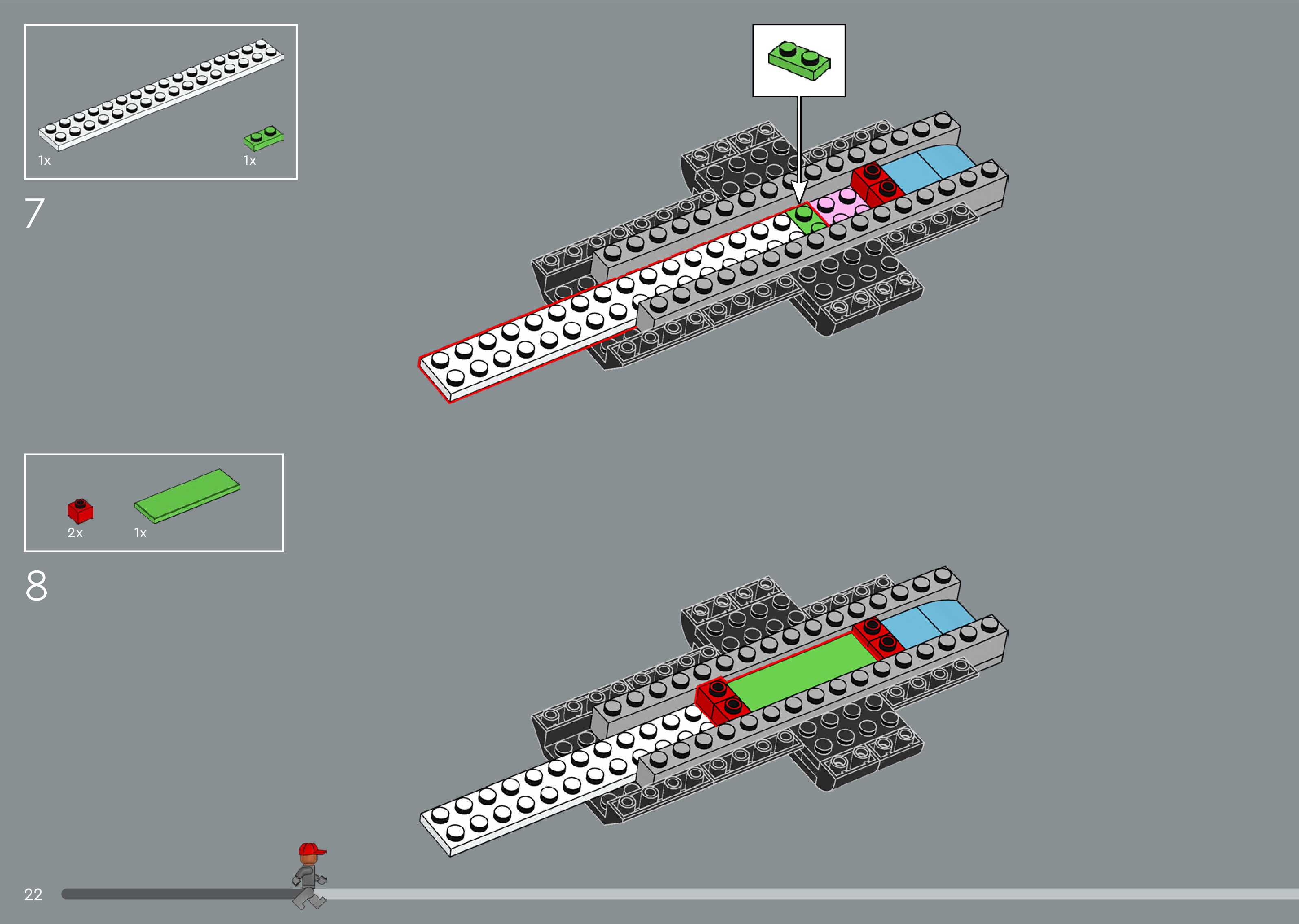 1x
1x

7

2x
1x

8

22