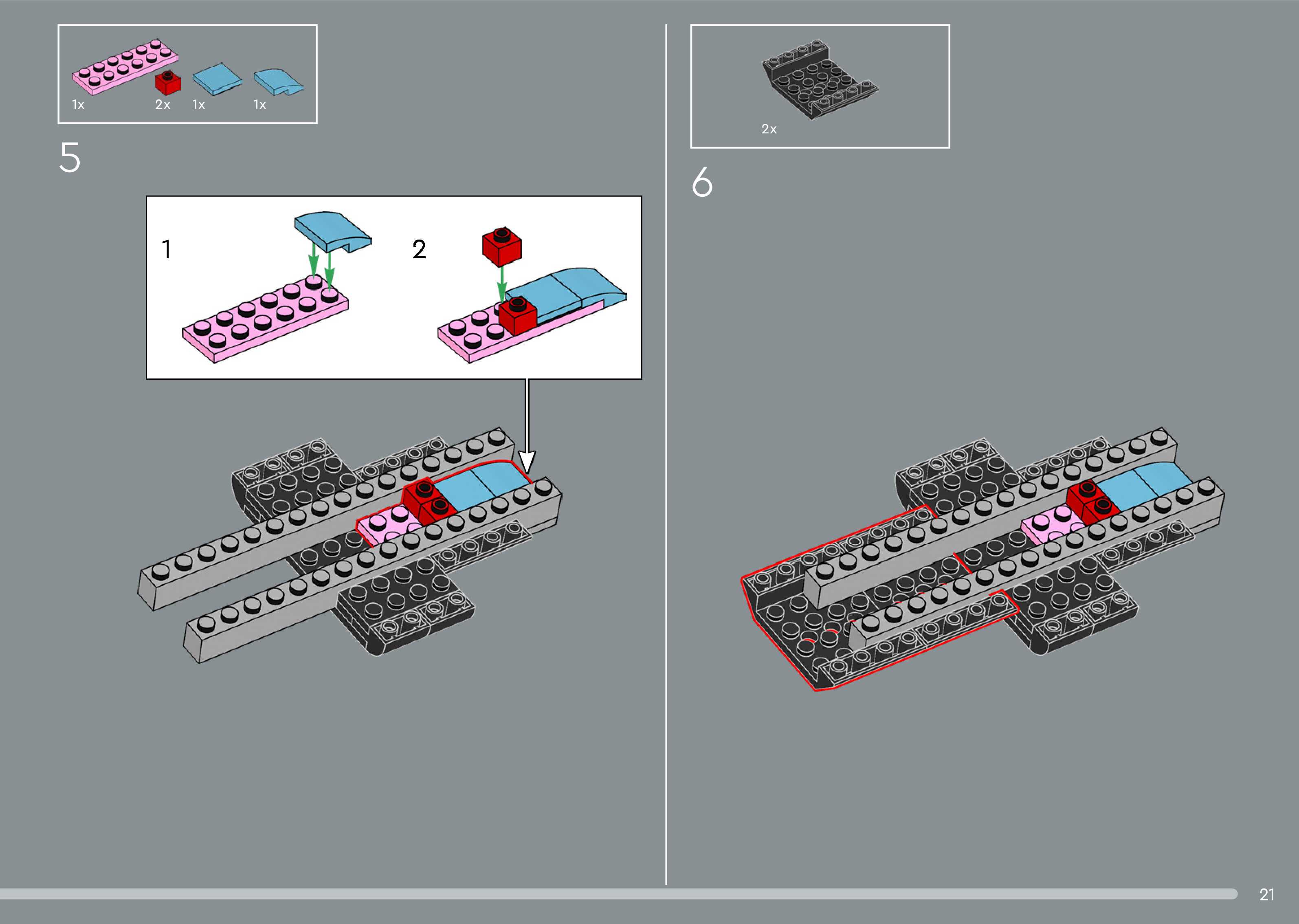 1x 2x 1x 1x

5

1

2

2x

6

21