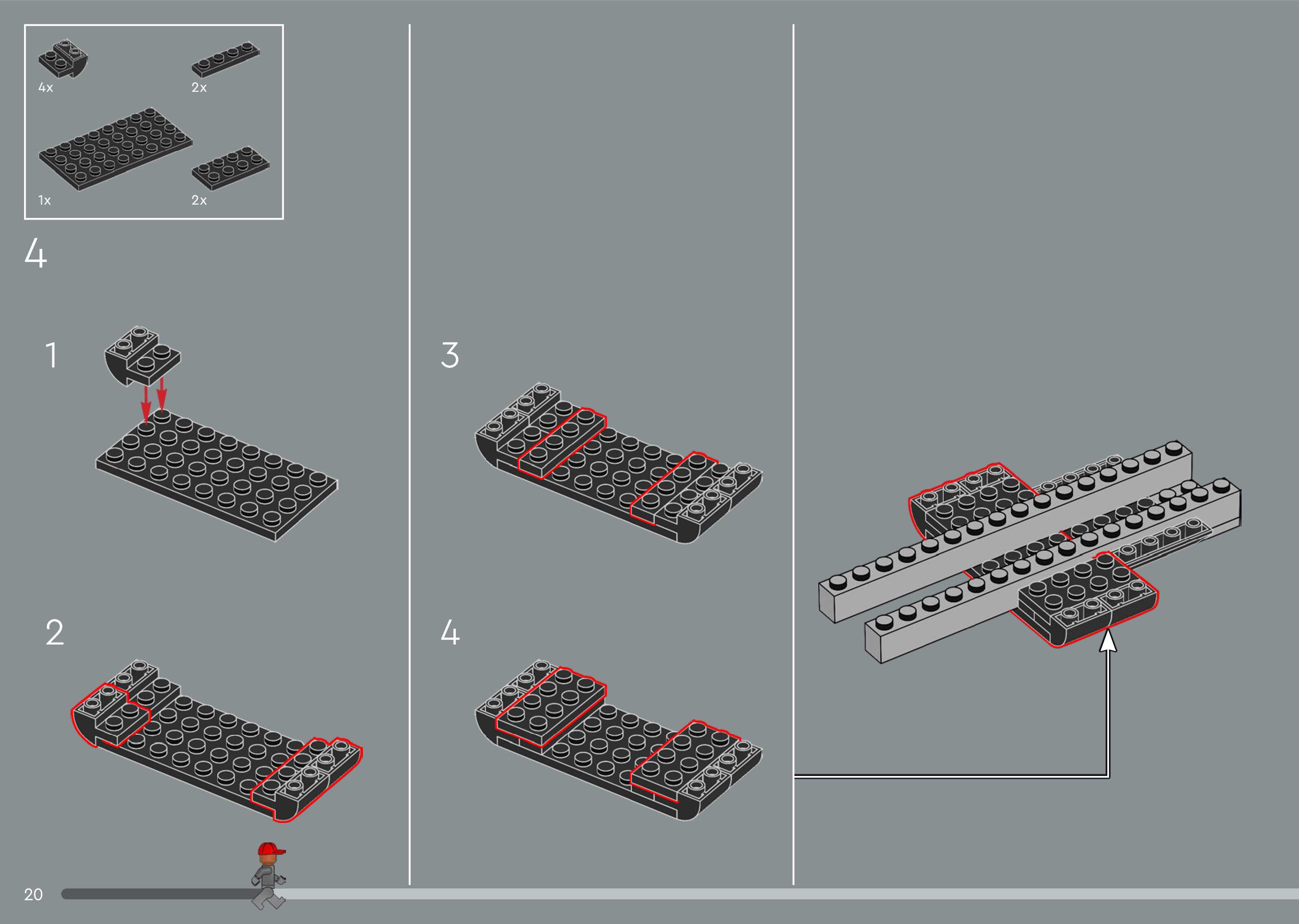 4x

2x

1x

2x

4

1

2

3

4

20