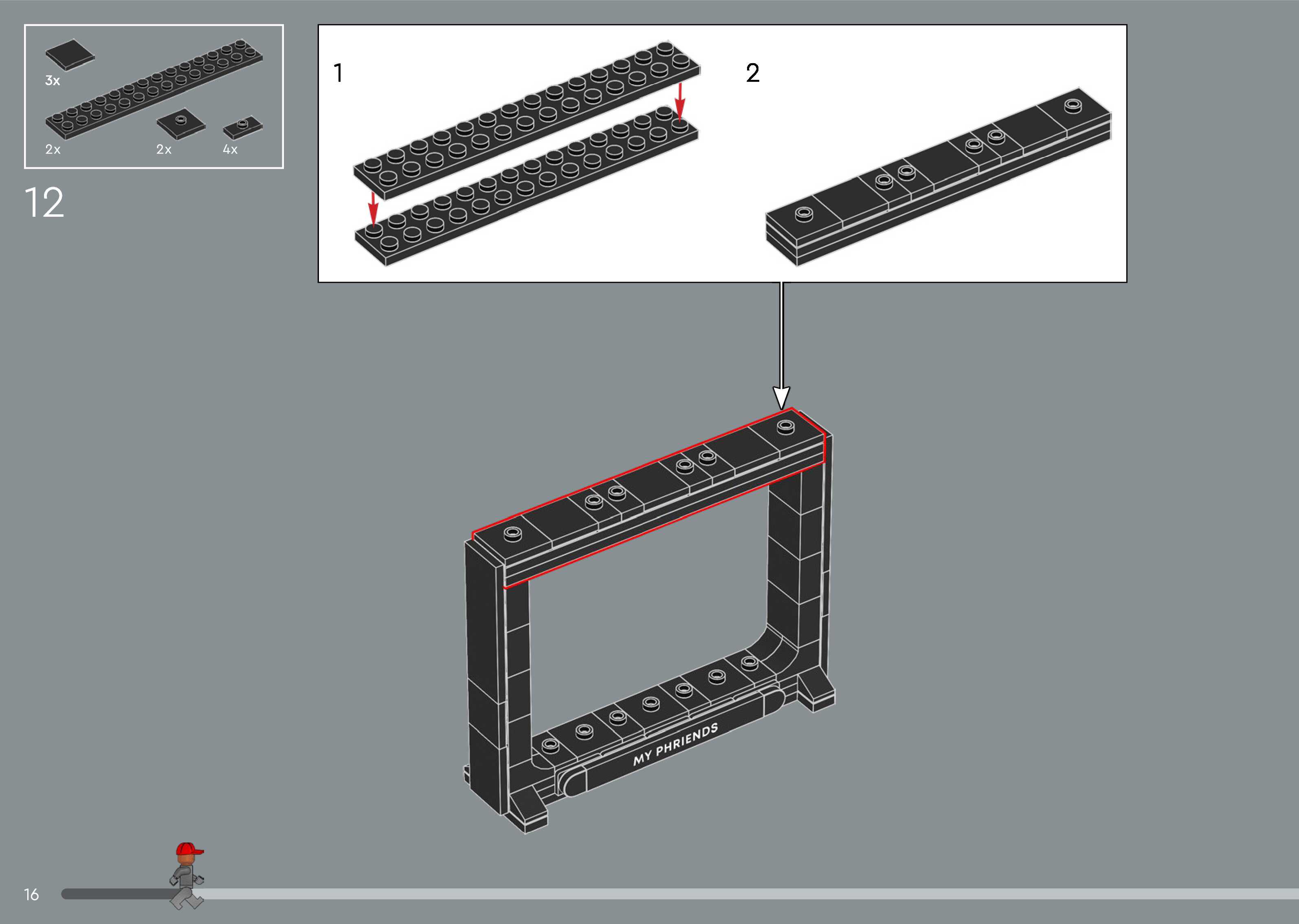 3x
2x
2x
4x

12

1

2

MY PHRIENDS

16