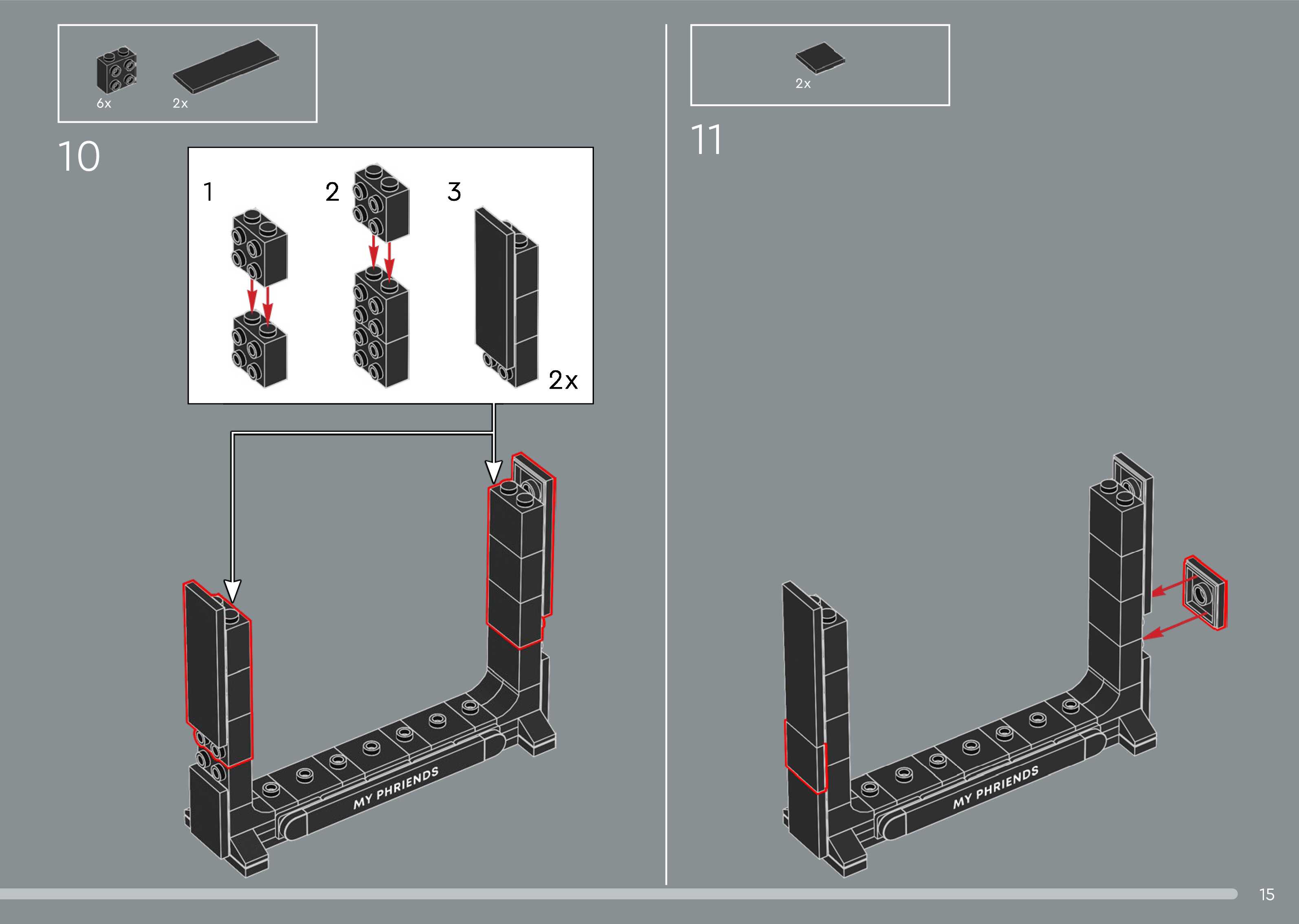 6x 2x

10

1 2 3

2x

MY PHRIENDS

2x

11

MY PHRIENDS

15